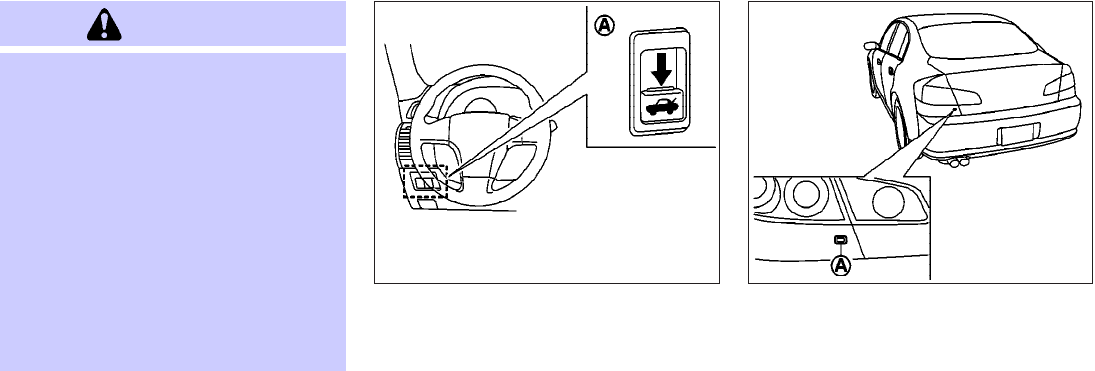 Ⓐ

Ⓐ