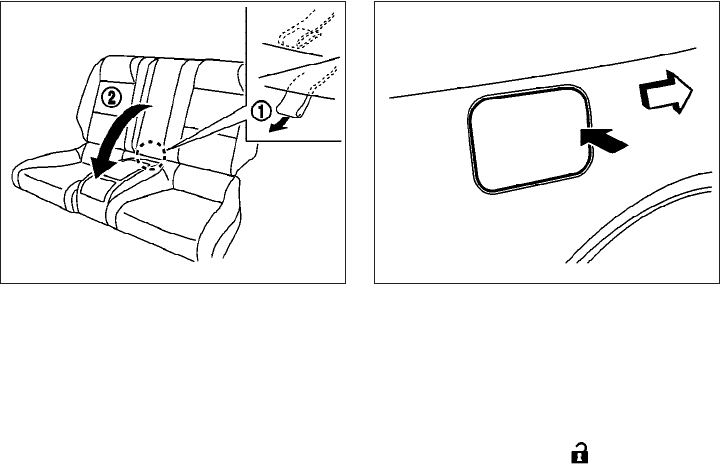 ②

①