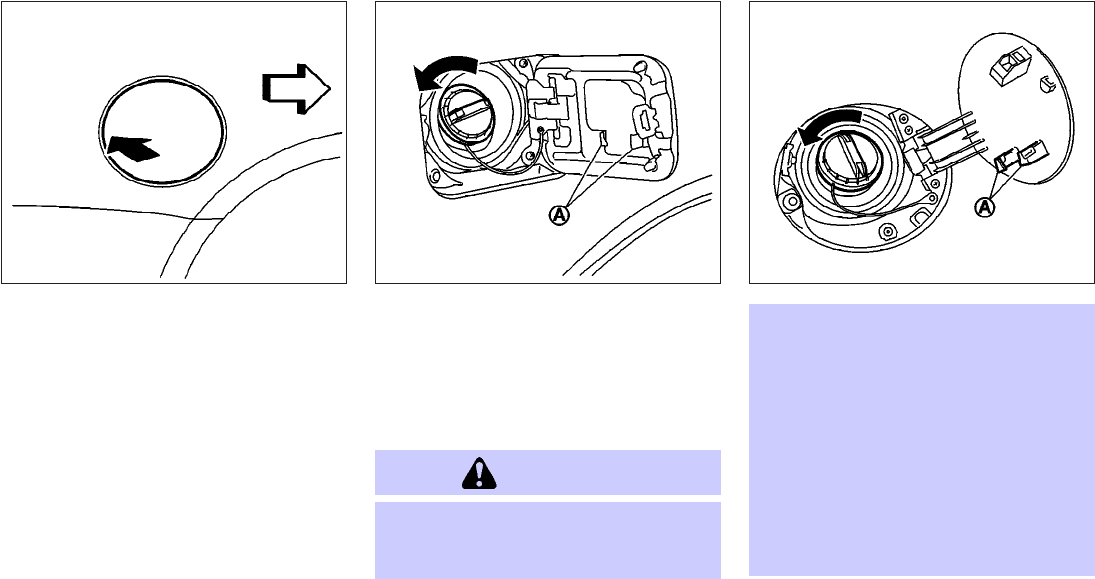 A

A