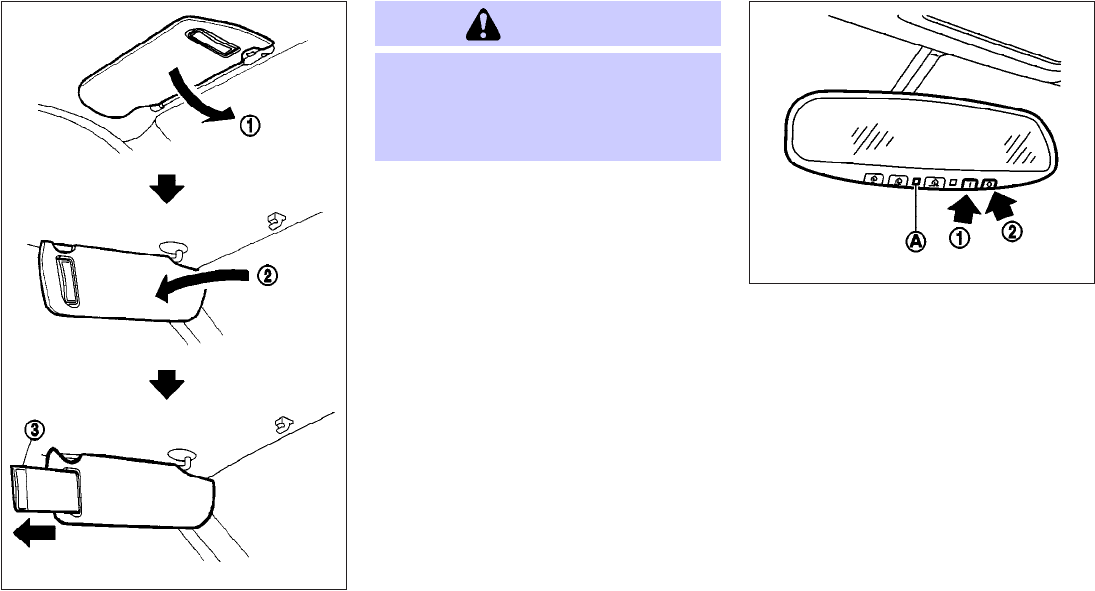 ①

②

③

Ⓐ ① ②