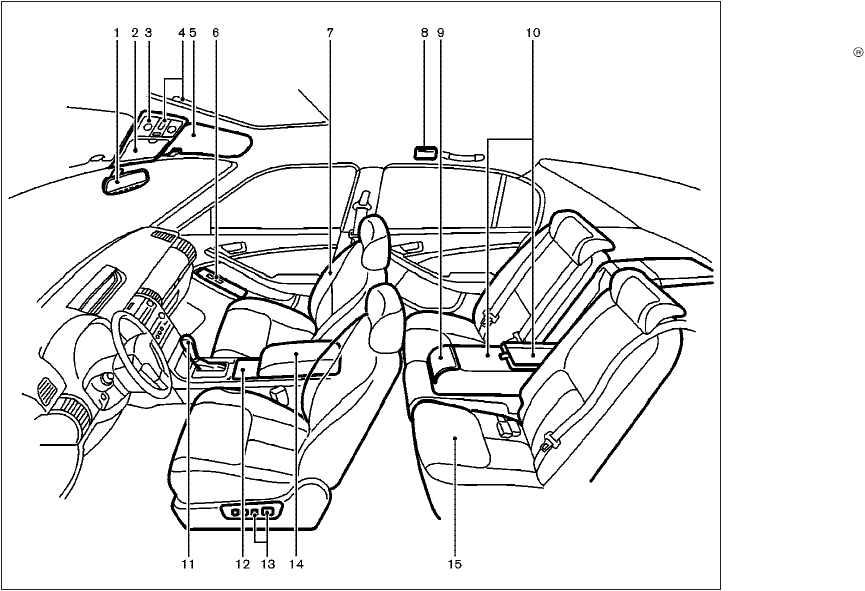 1 2 3 4 5 6 7 8 9 10

11 12 13 14 15