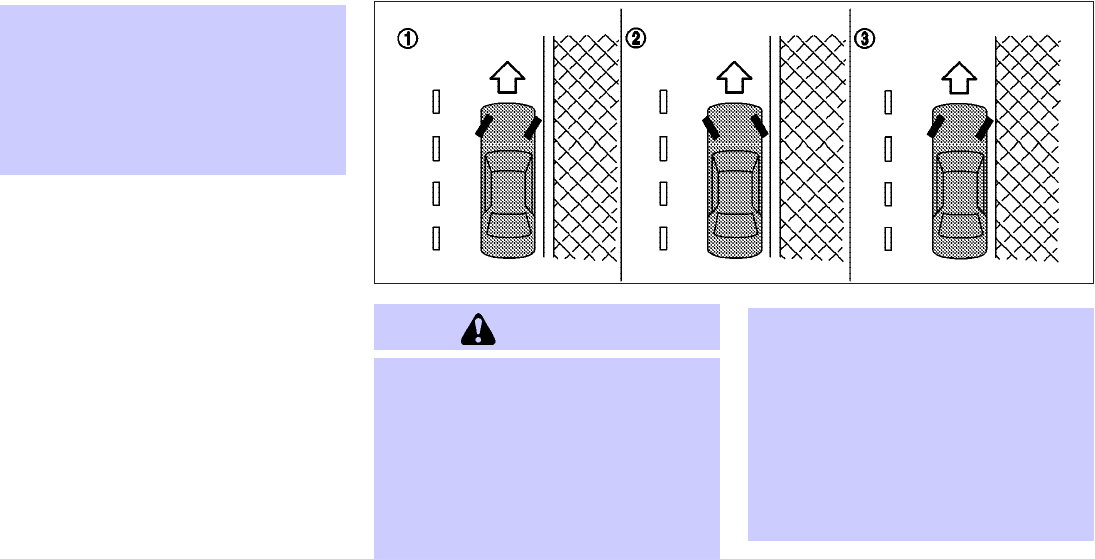 ①

②

③