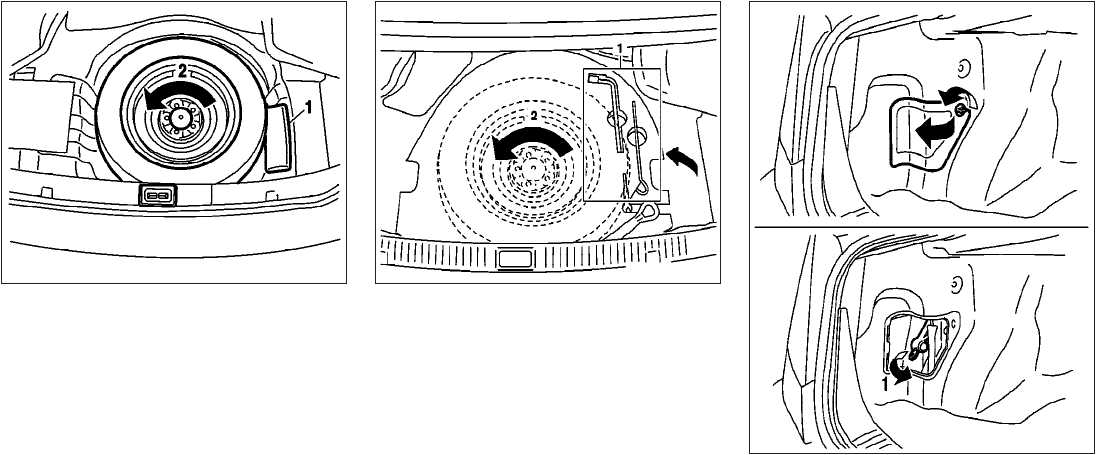 2
1

1
2

1