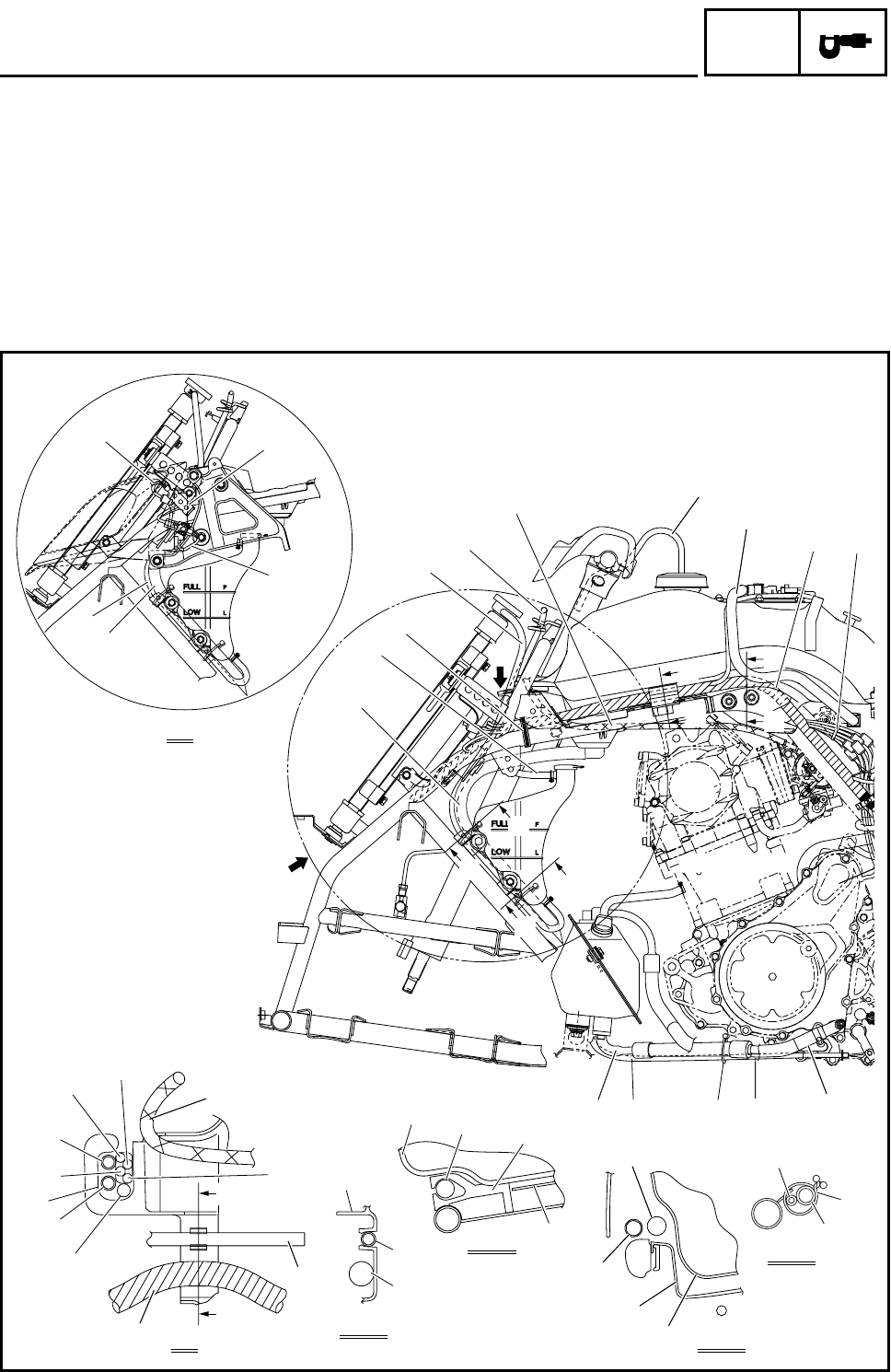 FULL
F
LOW
L

FULL
F
LOW
L