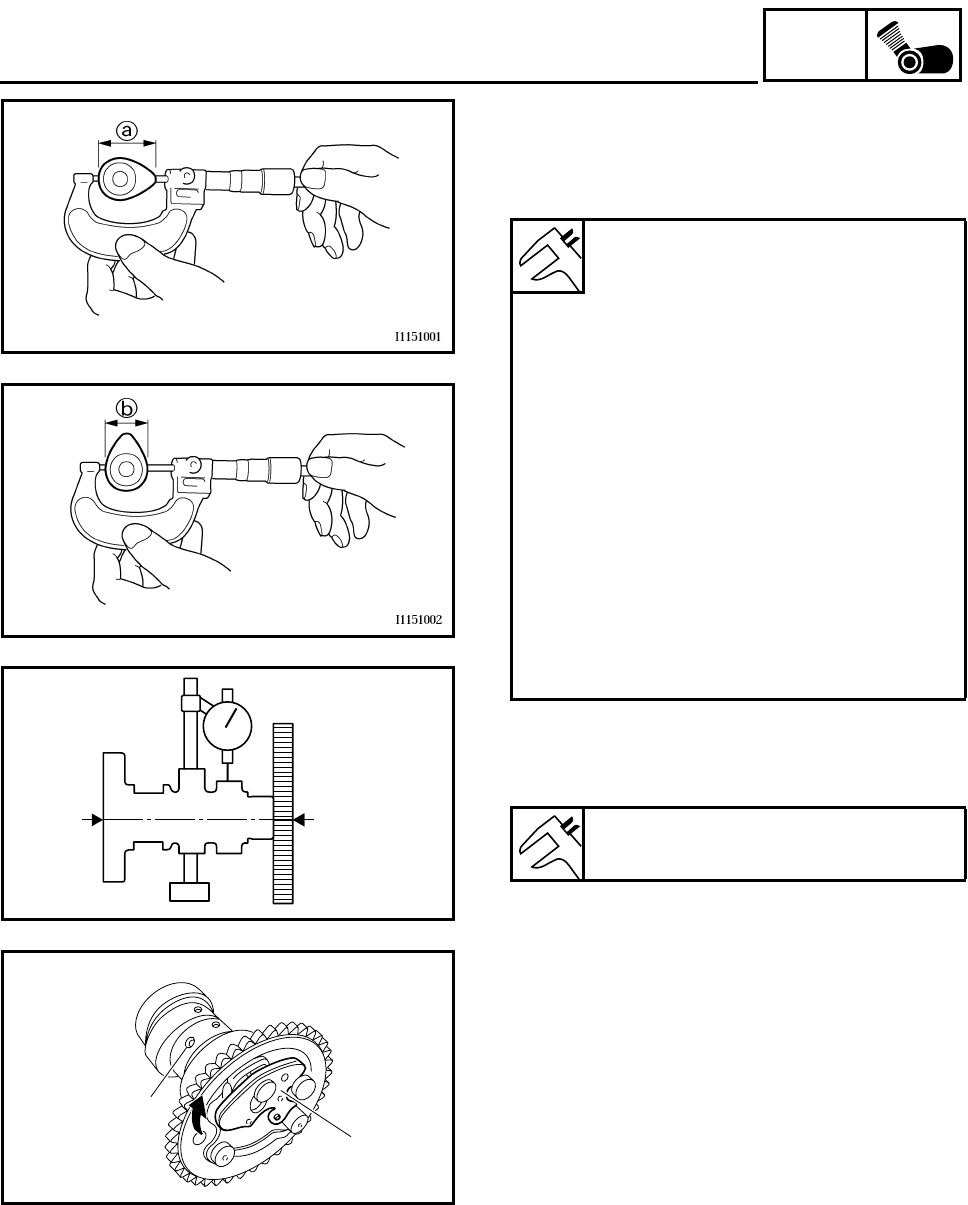 a

I1151001

b

I1151002