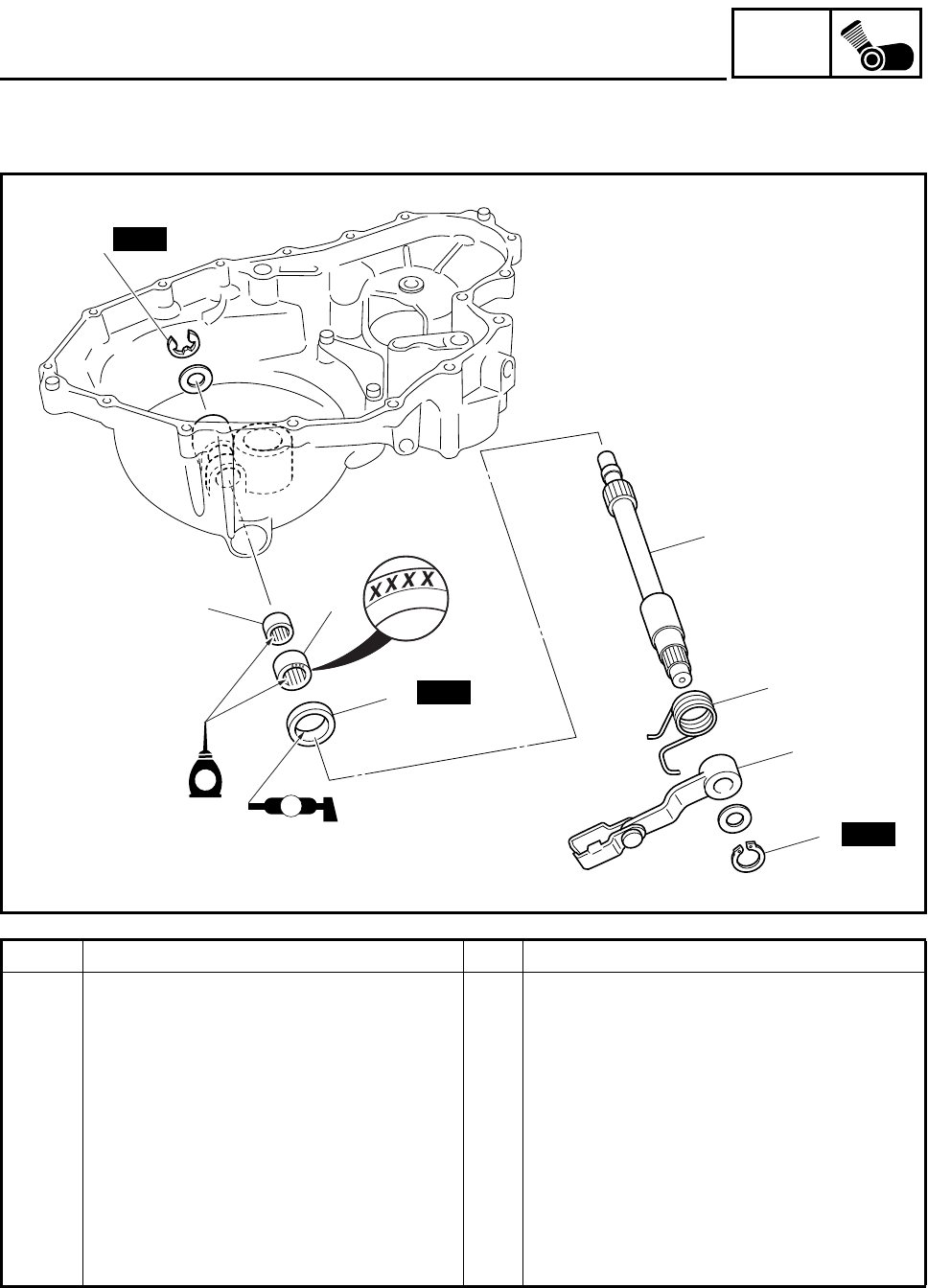 XXXX