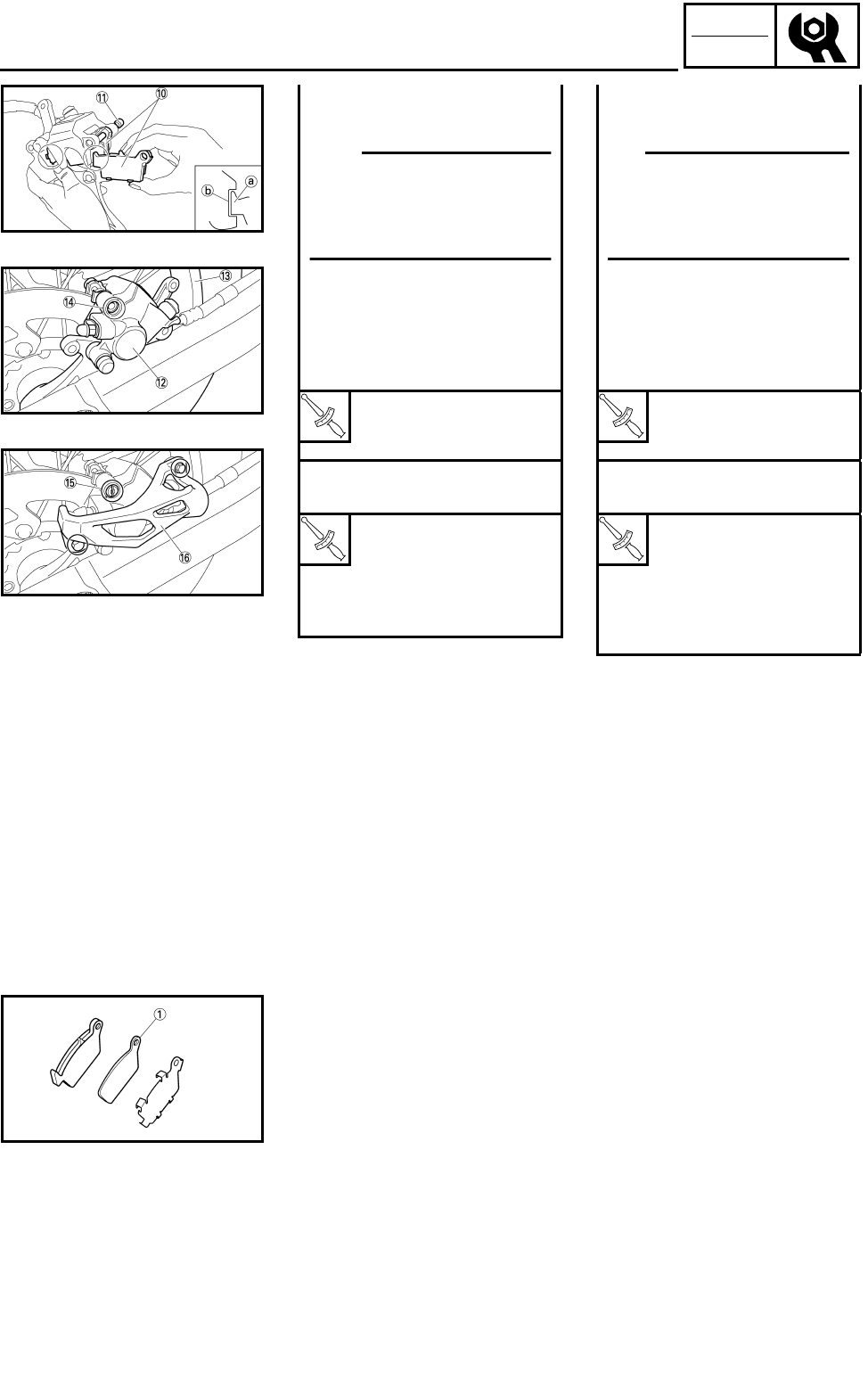 ⑪ ⑩
ⓑ ⓐ

⑬
⑭
⑫

⑮
⑯

①