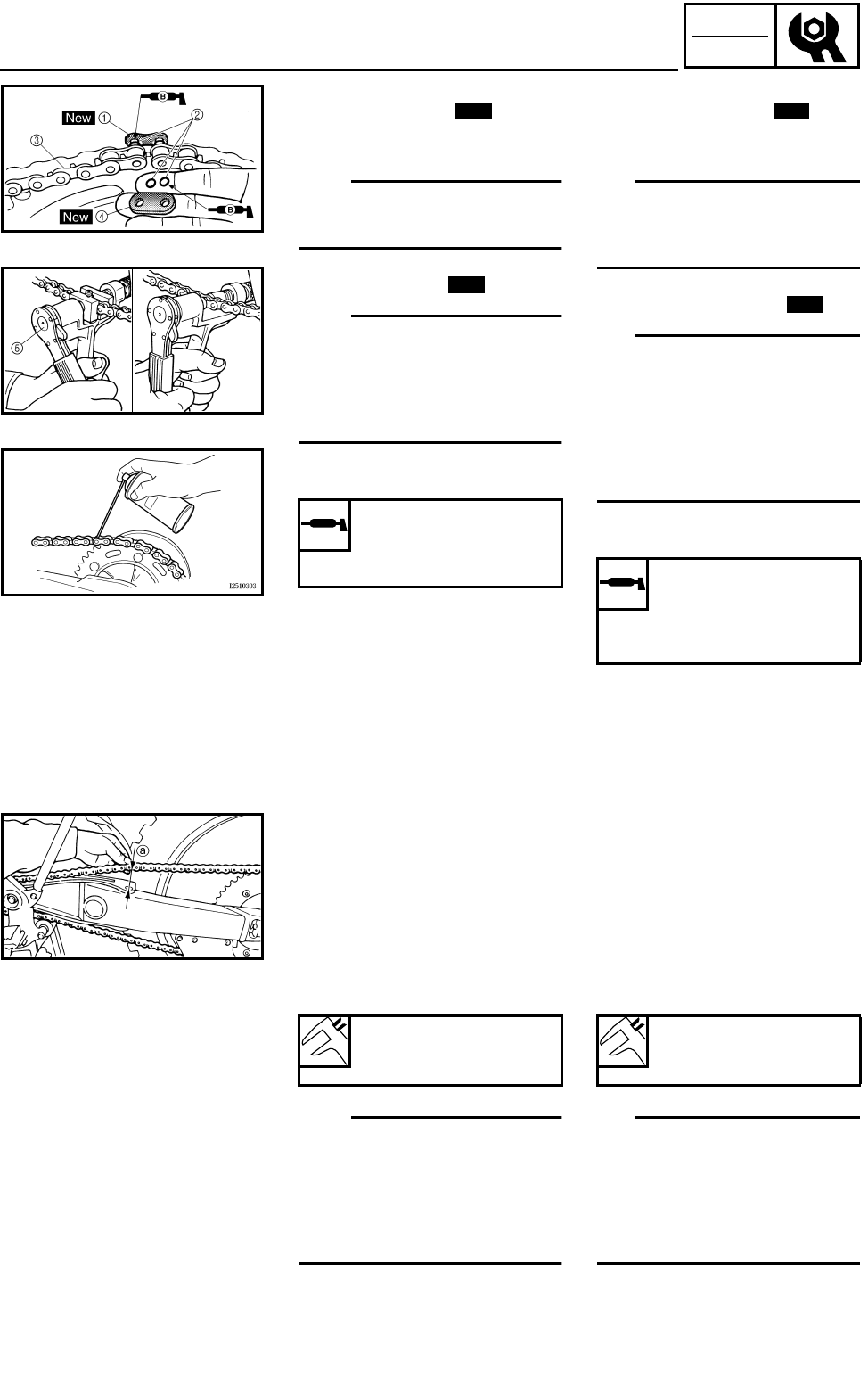 New ①
②
③
New ④
⑤
I2510303
ⓐ