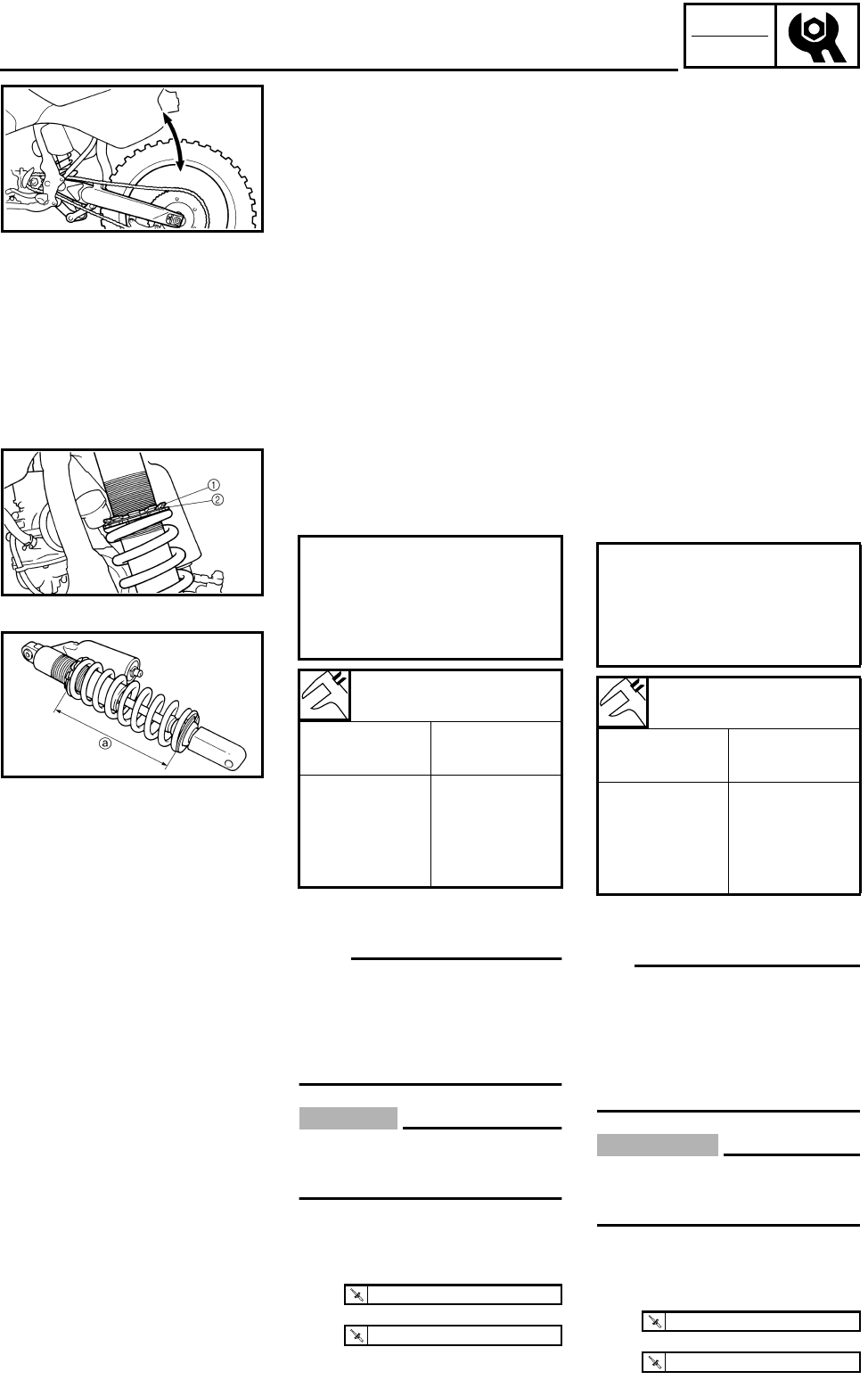 ①
②
ⓐ