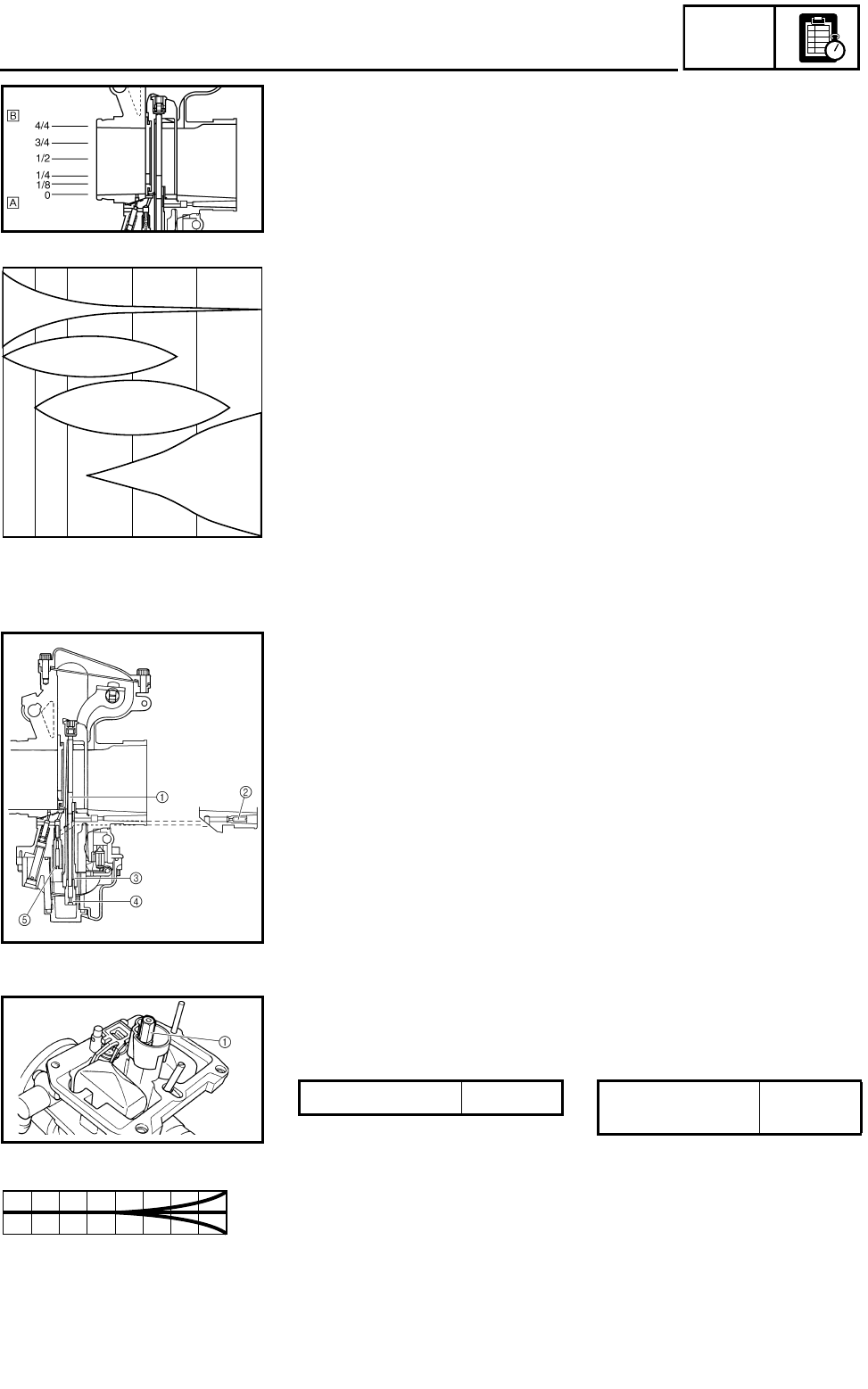 B
4/4
3/4
1/2
1/4
1/8
0
A

①
②
③
④
⑤

①