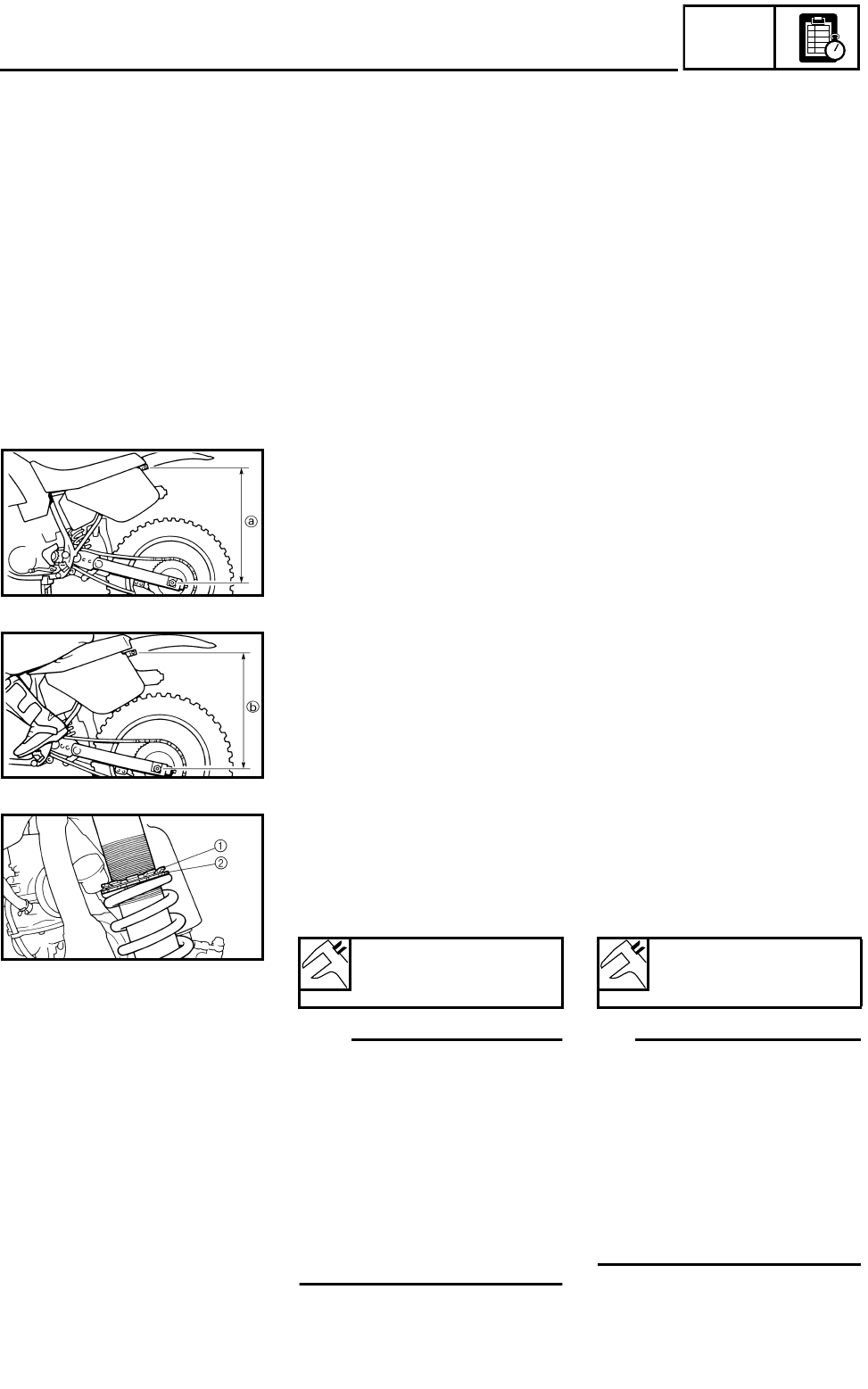 ⓐ

ⓑ

①
②