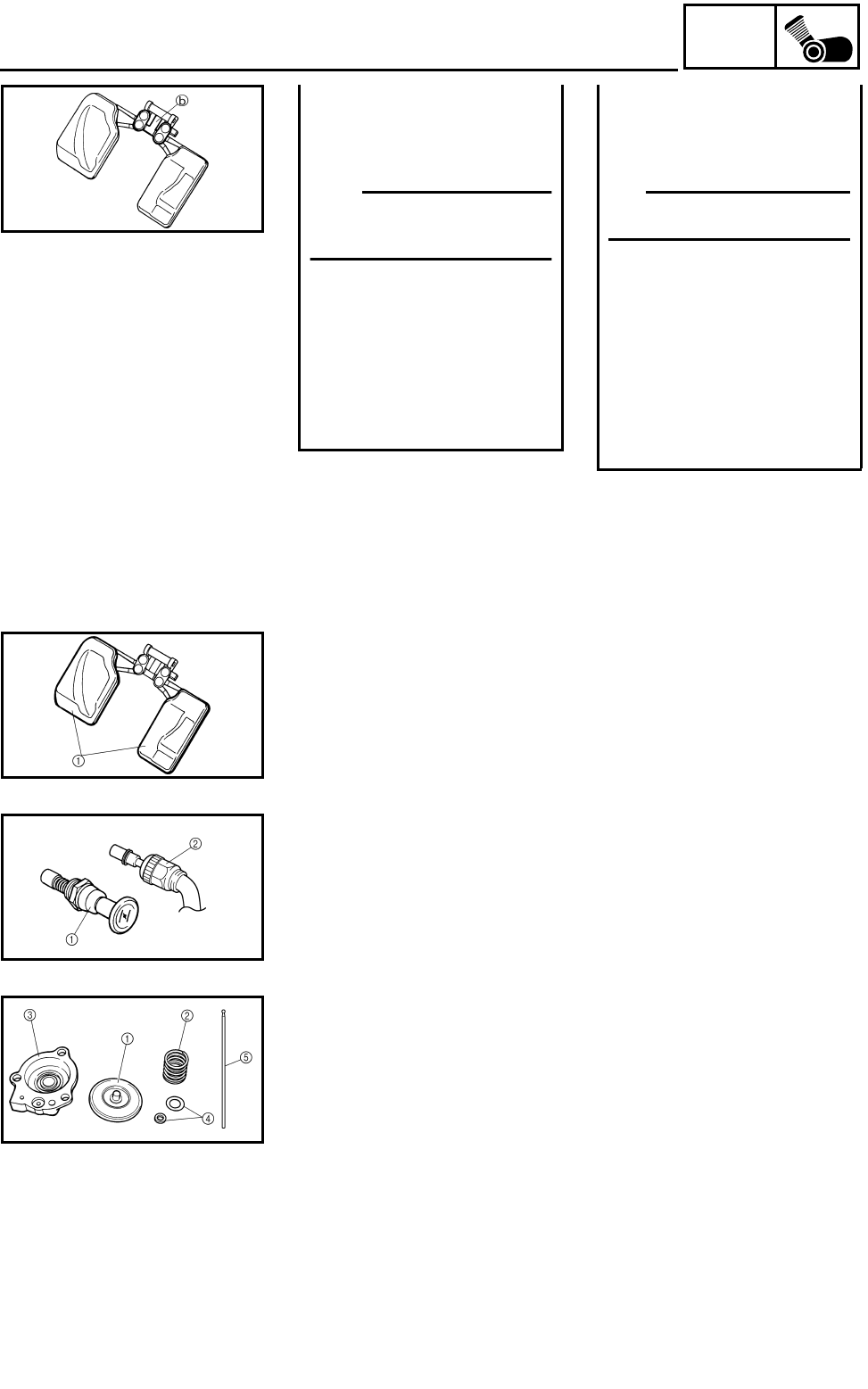 ⓑ

①

②

①

③

①

②

⑤

④