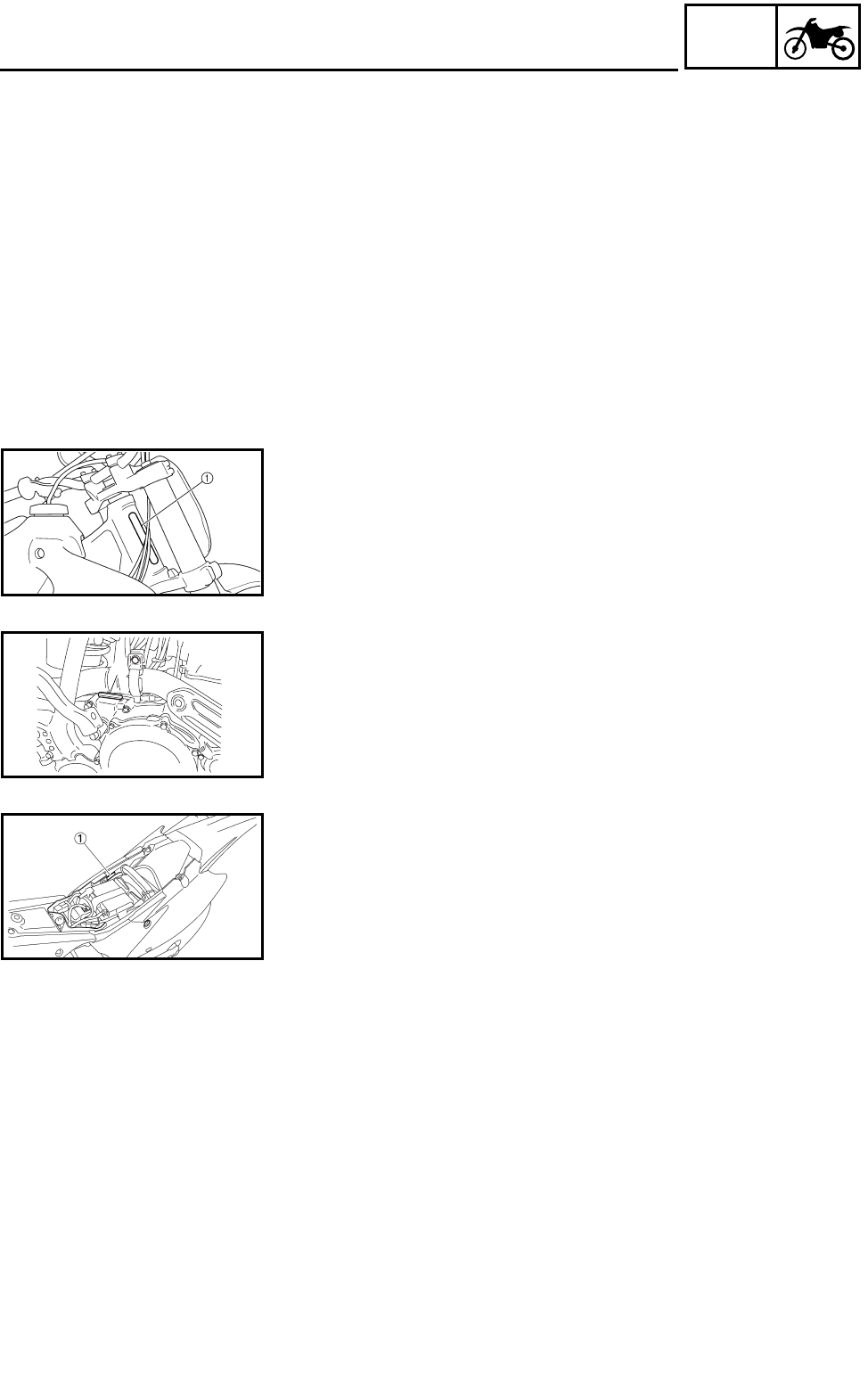 ①

①