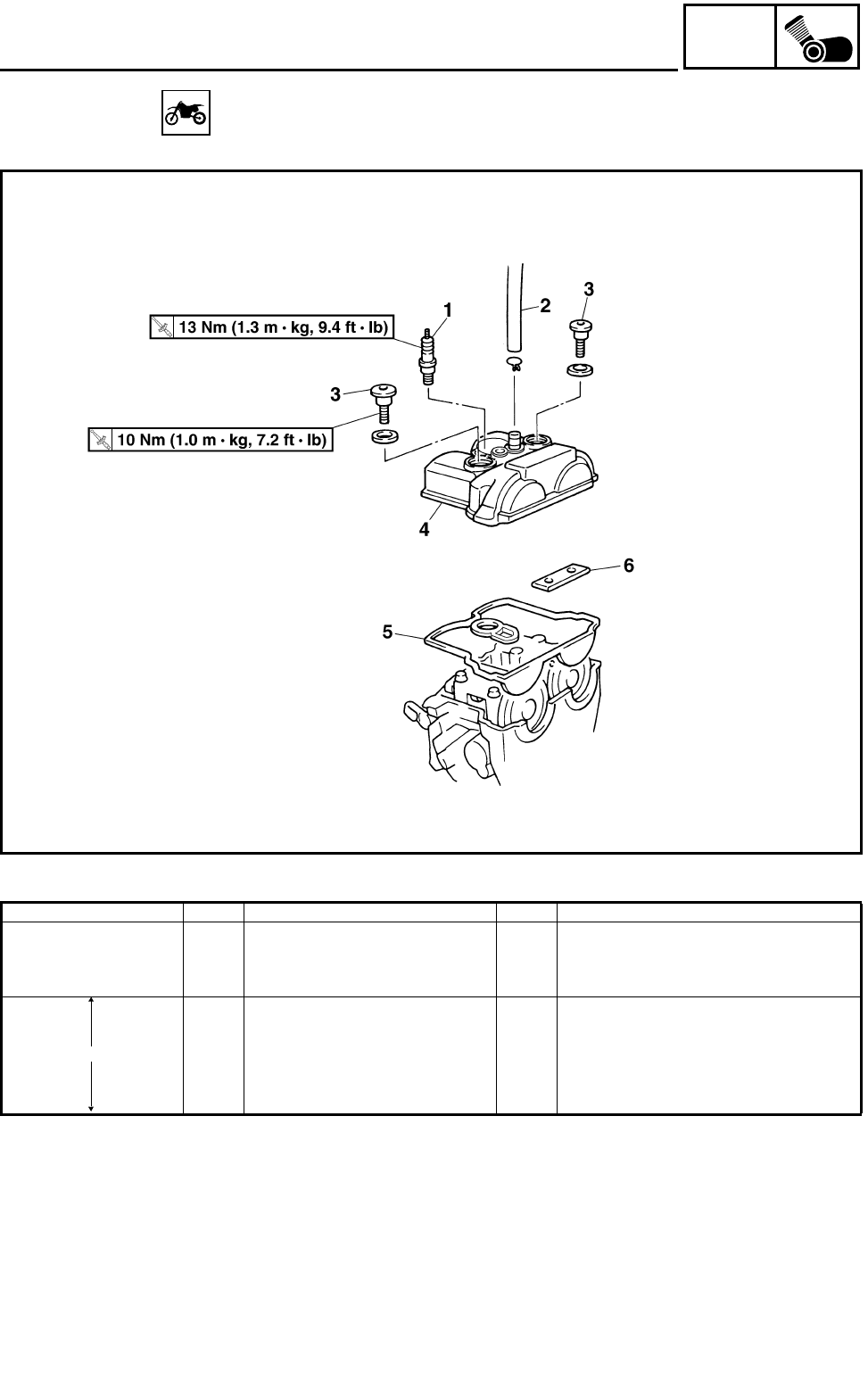 13 Nm (1.3 m · kg, 9.4 ft · lb)

10 Nm (1.0 m · kg, 7.2 ft · lb)

1

2

3

3

4

5

6