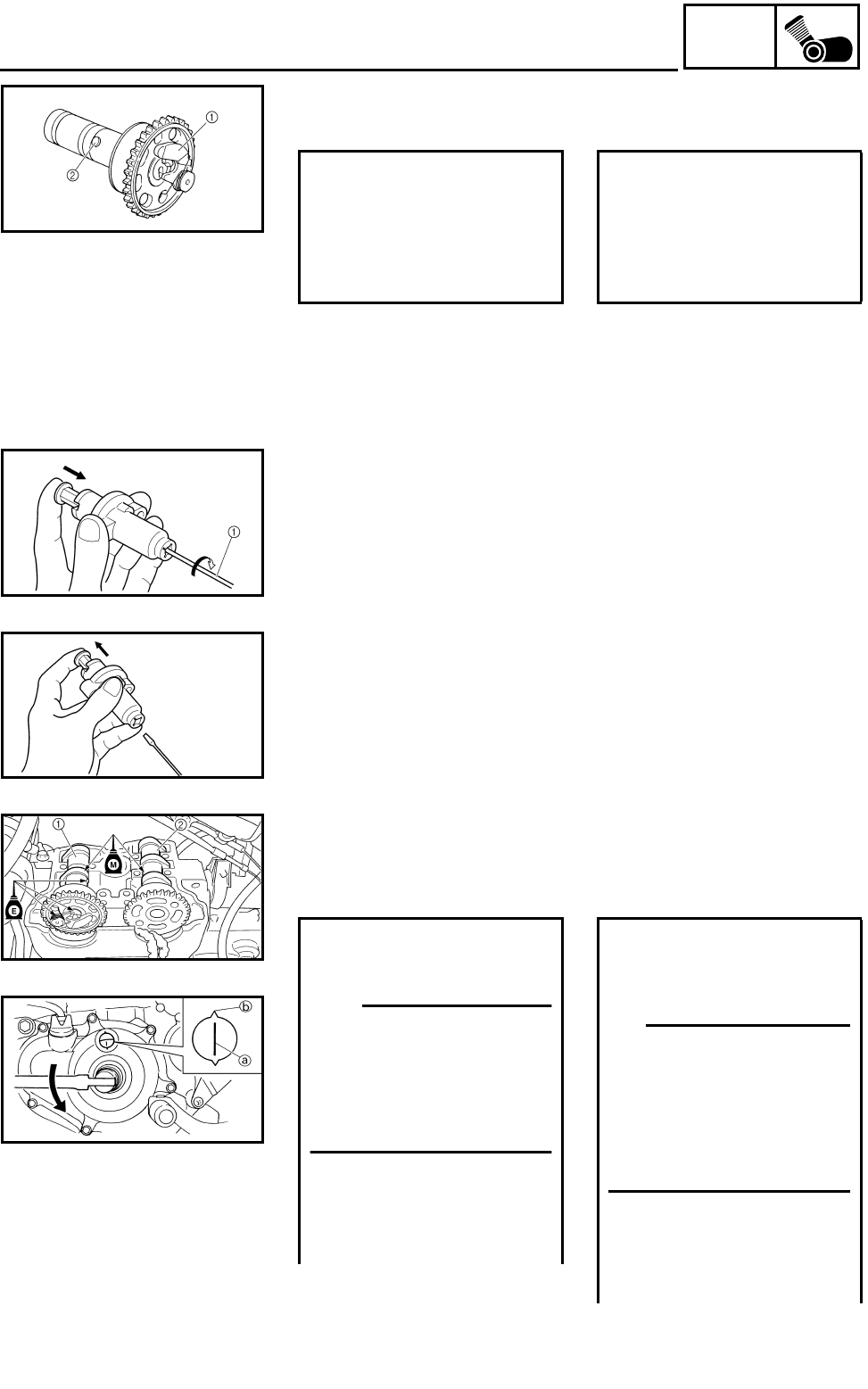 ①
②
①
①
②
M
E
b
a