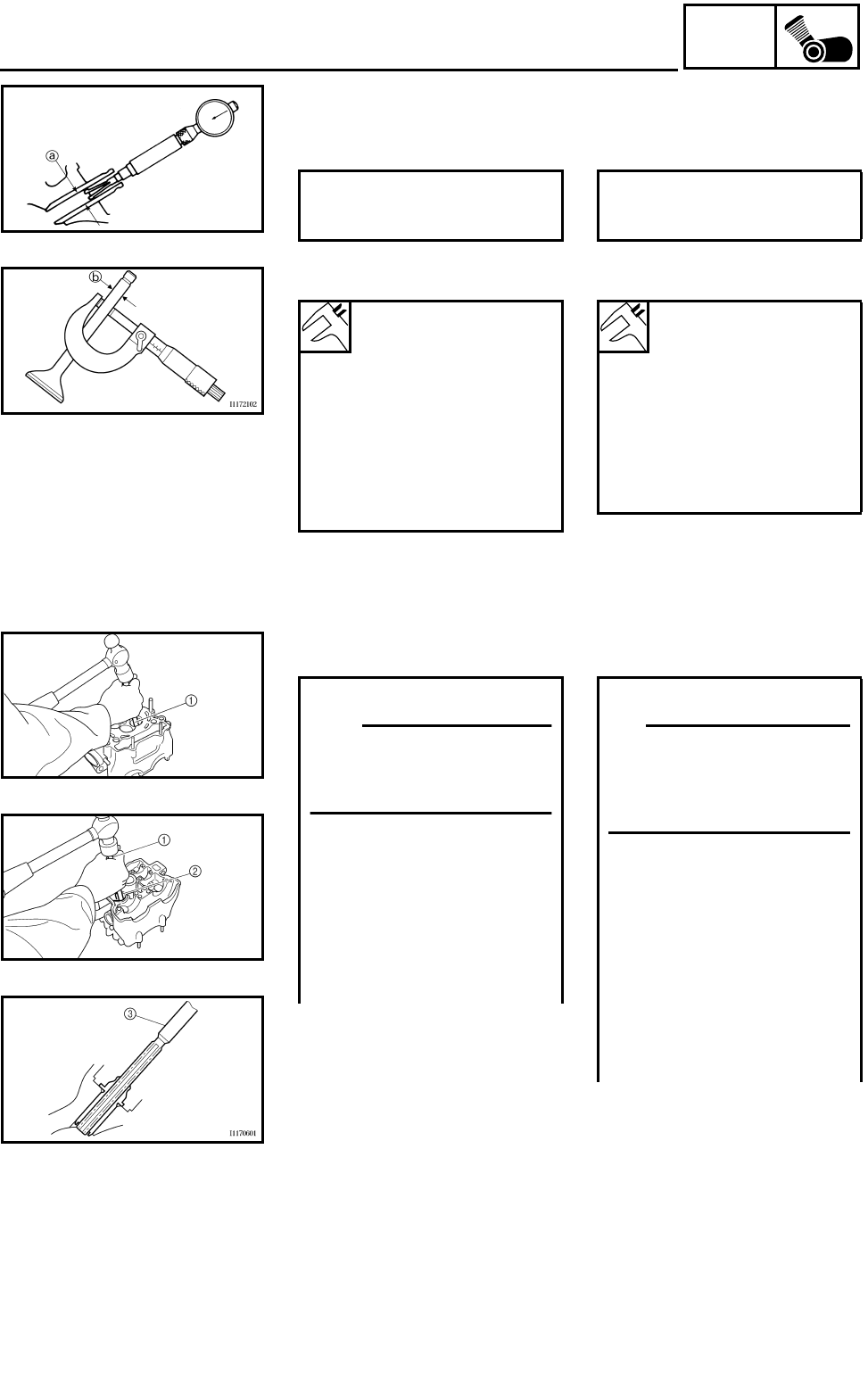 ⓐ

ⓑ

I1172102

①

①

②

③

I1170601