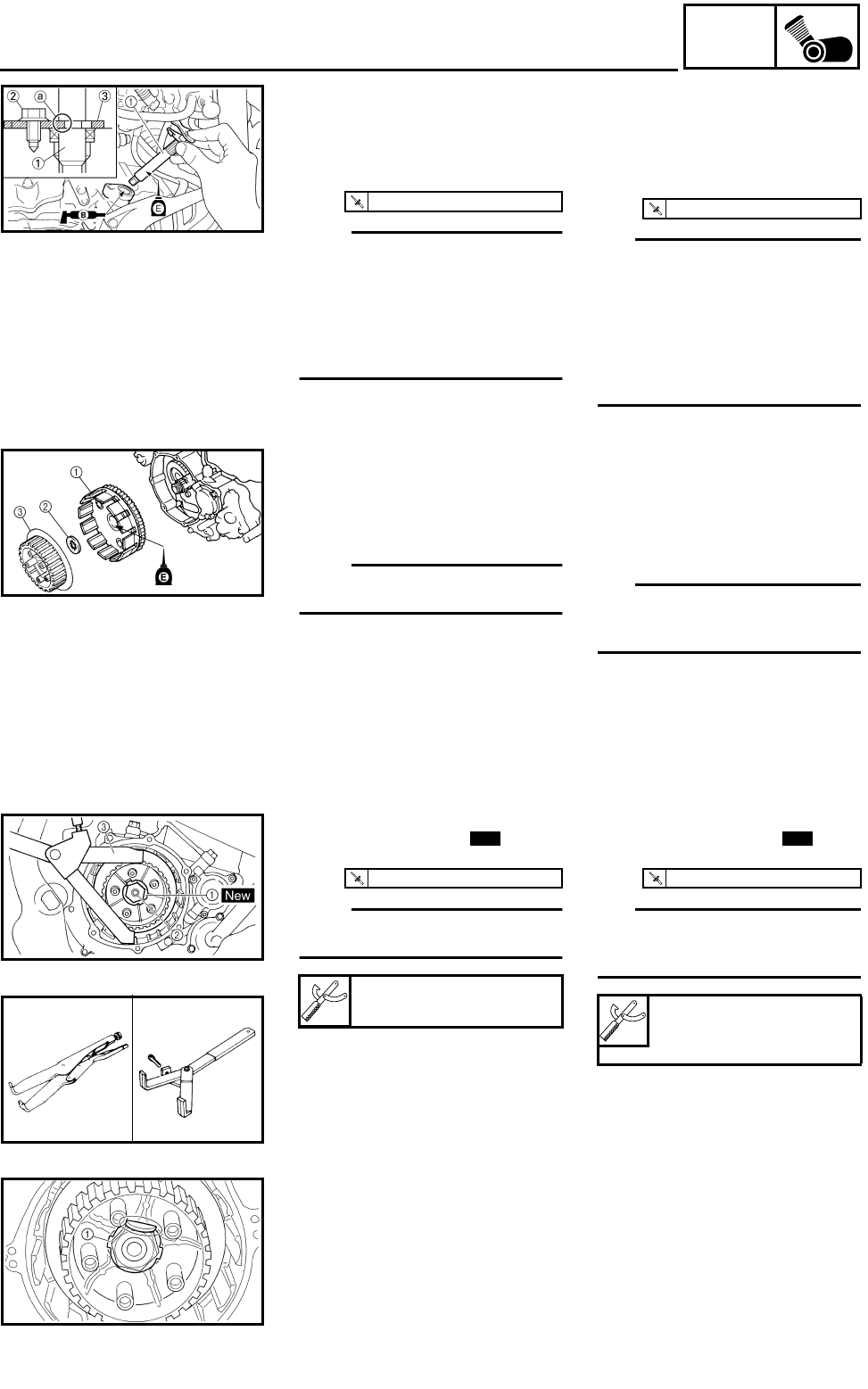 ②
ⓐ
③
①
①
B
E
①
②
③
E
③
①
New
②
①