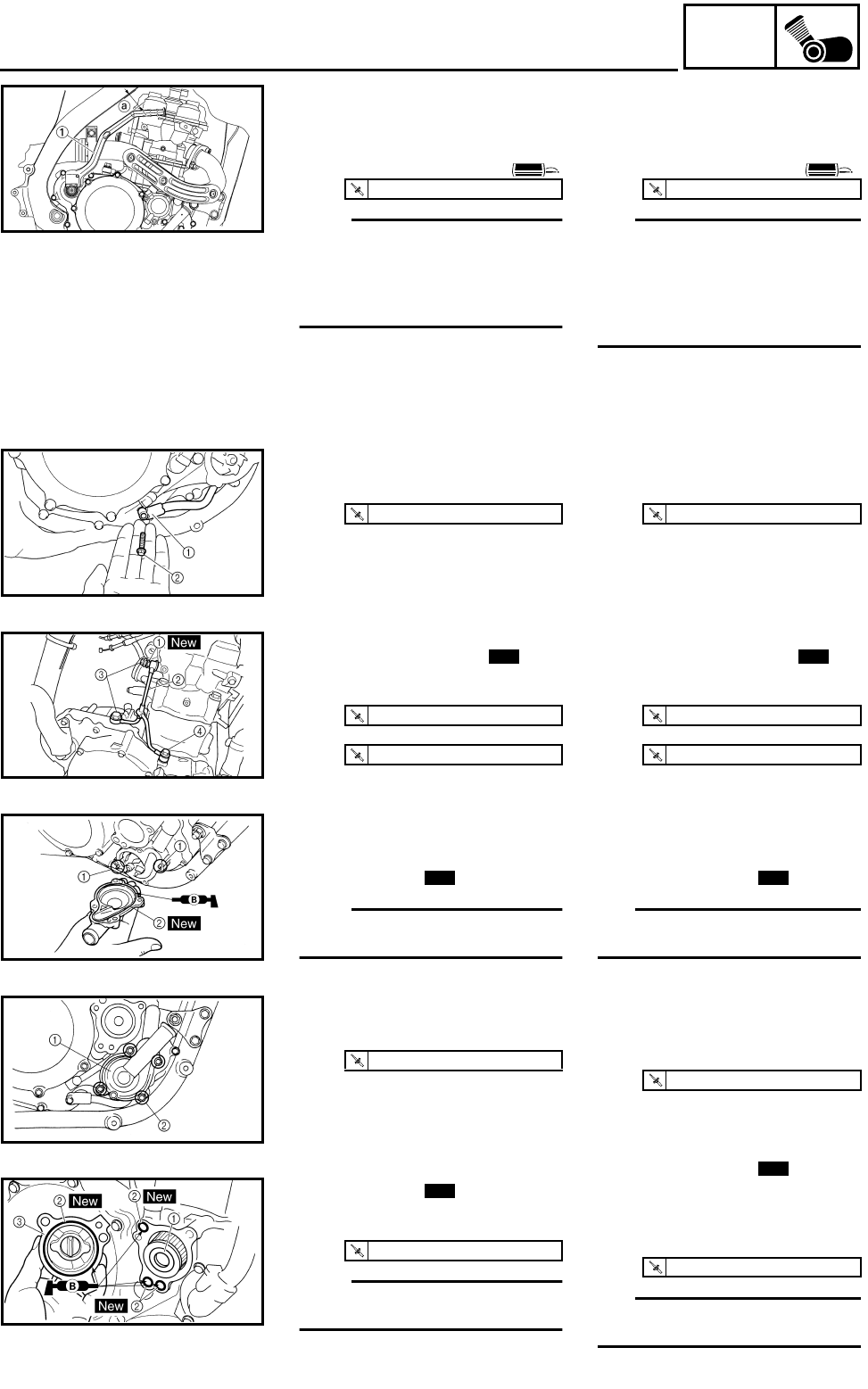 a
1

1
2

1 New
3
2
4

1
1
B
2 New

1
2

2 New
2 New
3
1
B
New 2