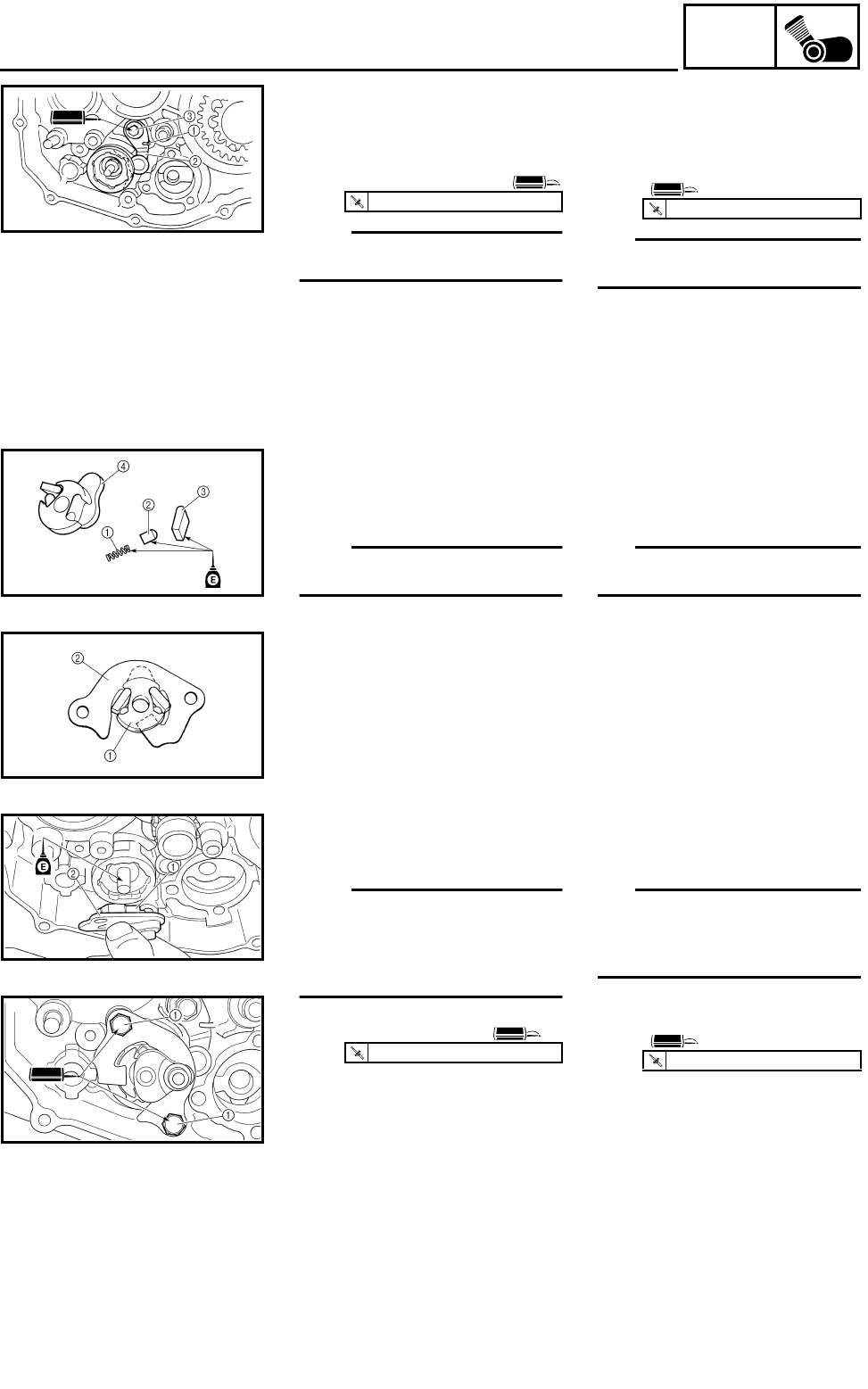 ③
①
②

④
②
③
①
E

②
①

E
①
②

①
①