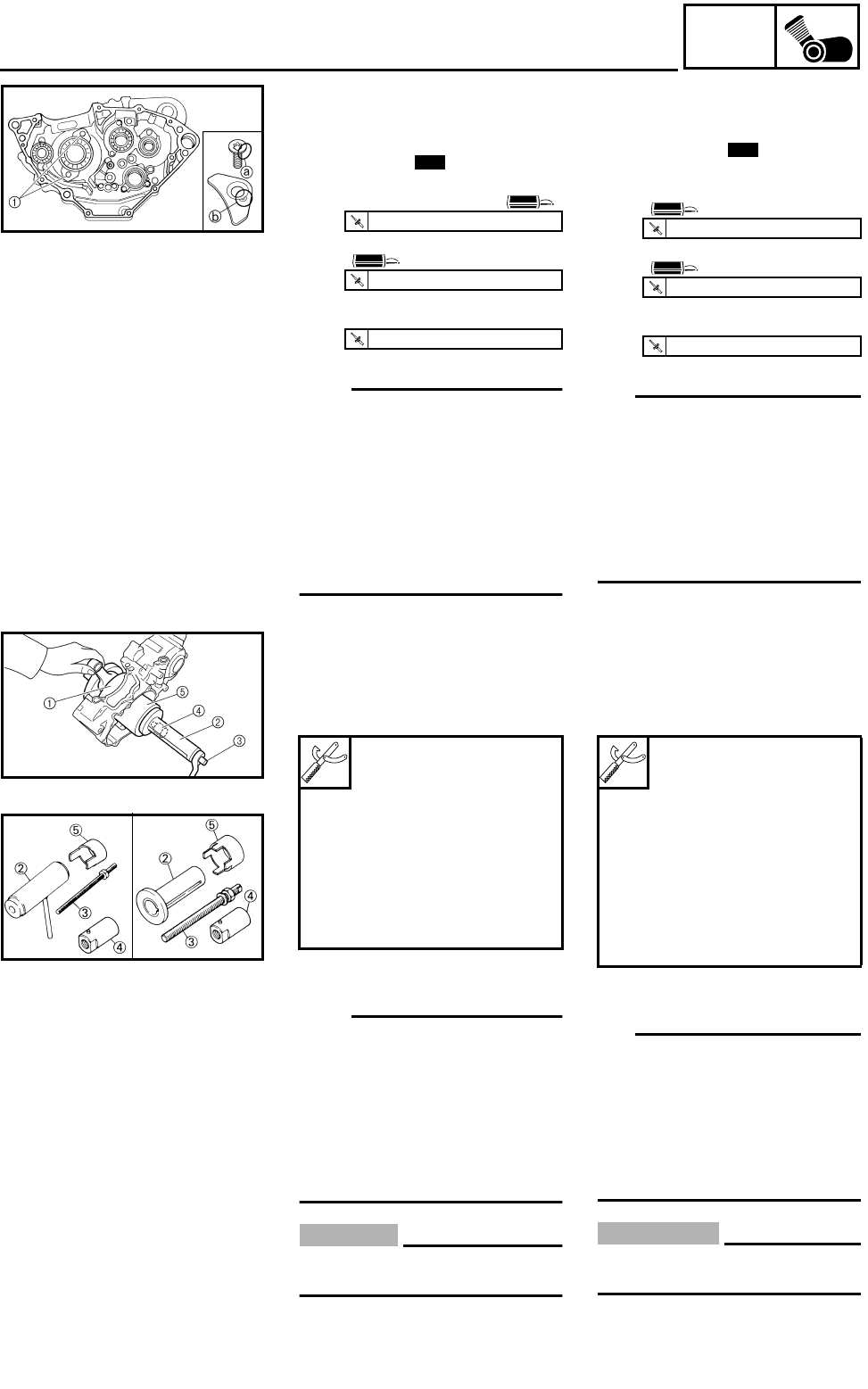 ①
ⓐ
ⓑ

①
⑤
④
②
③

⑤
②
③
④

⑤
②
③
④