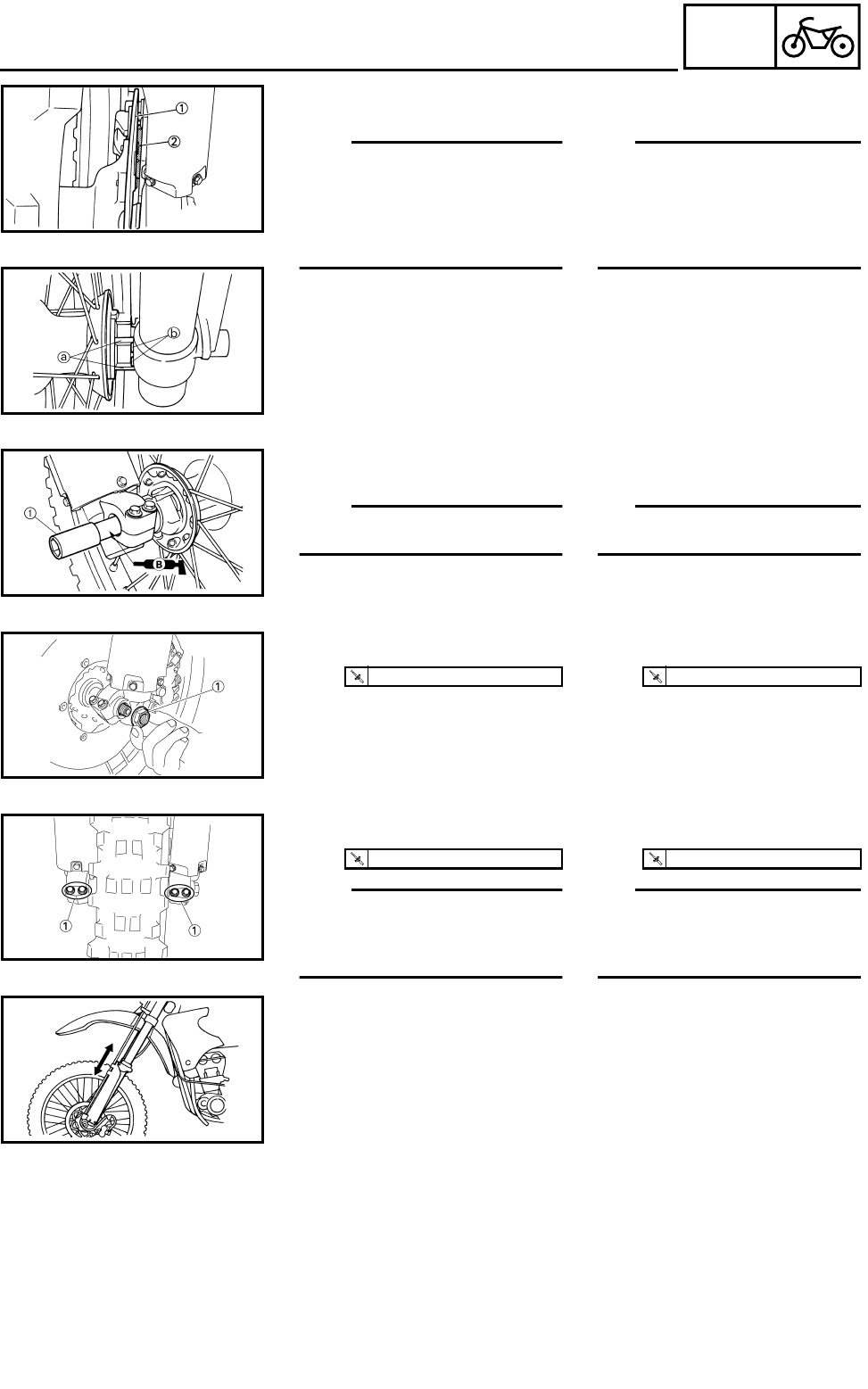 ①
②

ⓐ
ⓑ

①
B

①

①
①