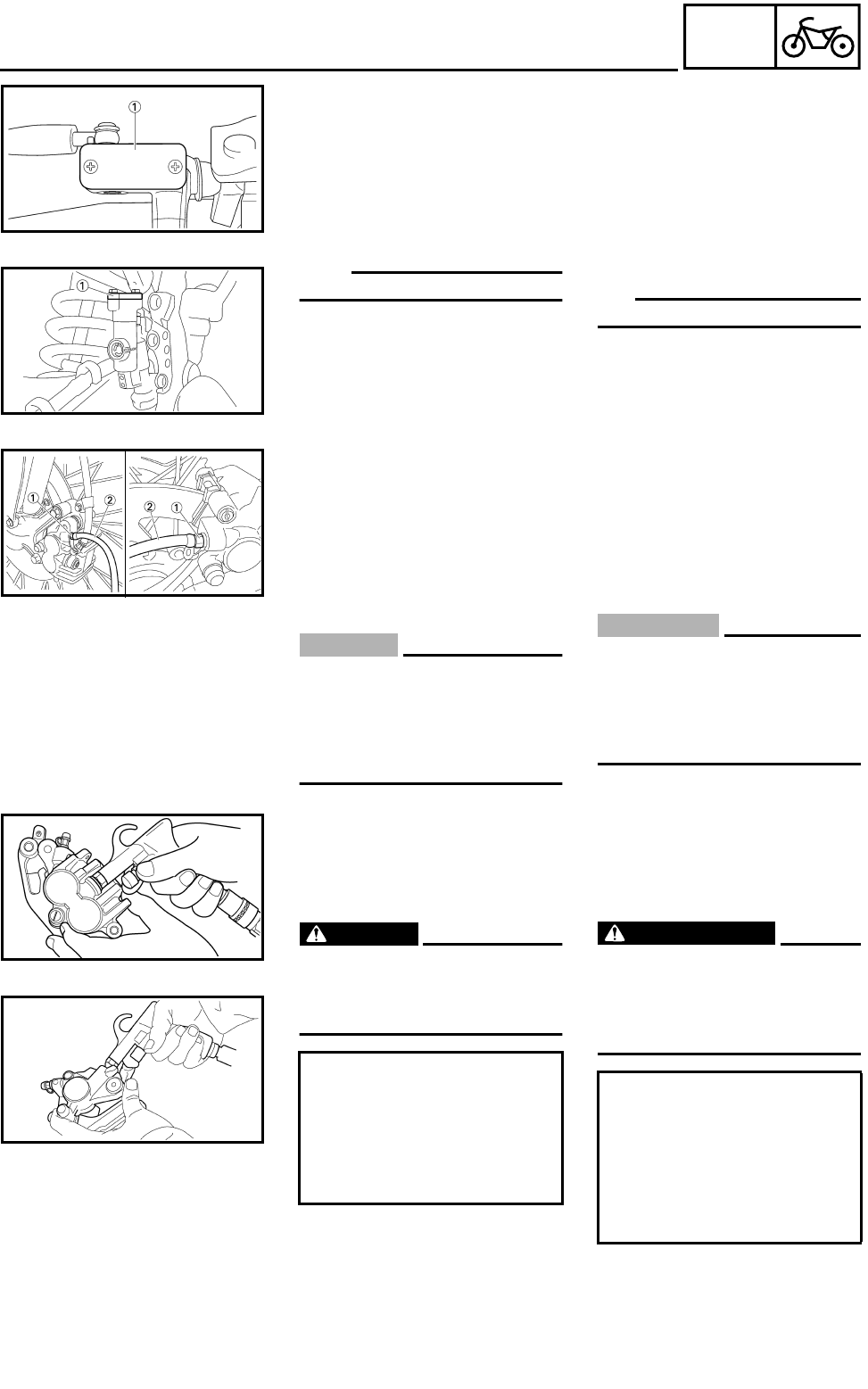 ①

①

① ②

② ①