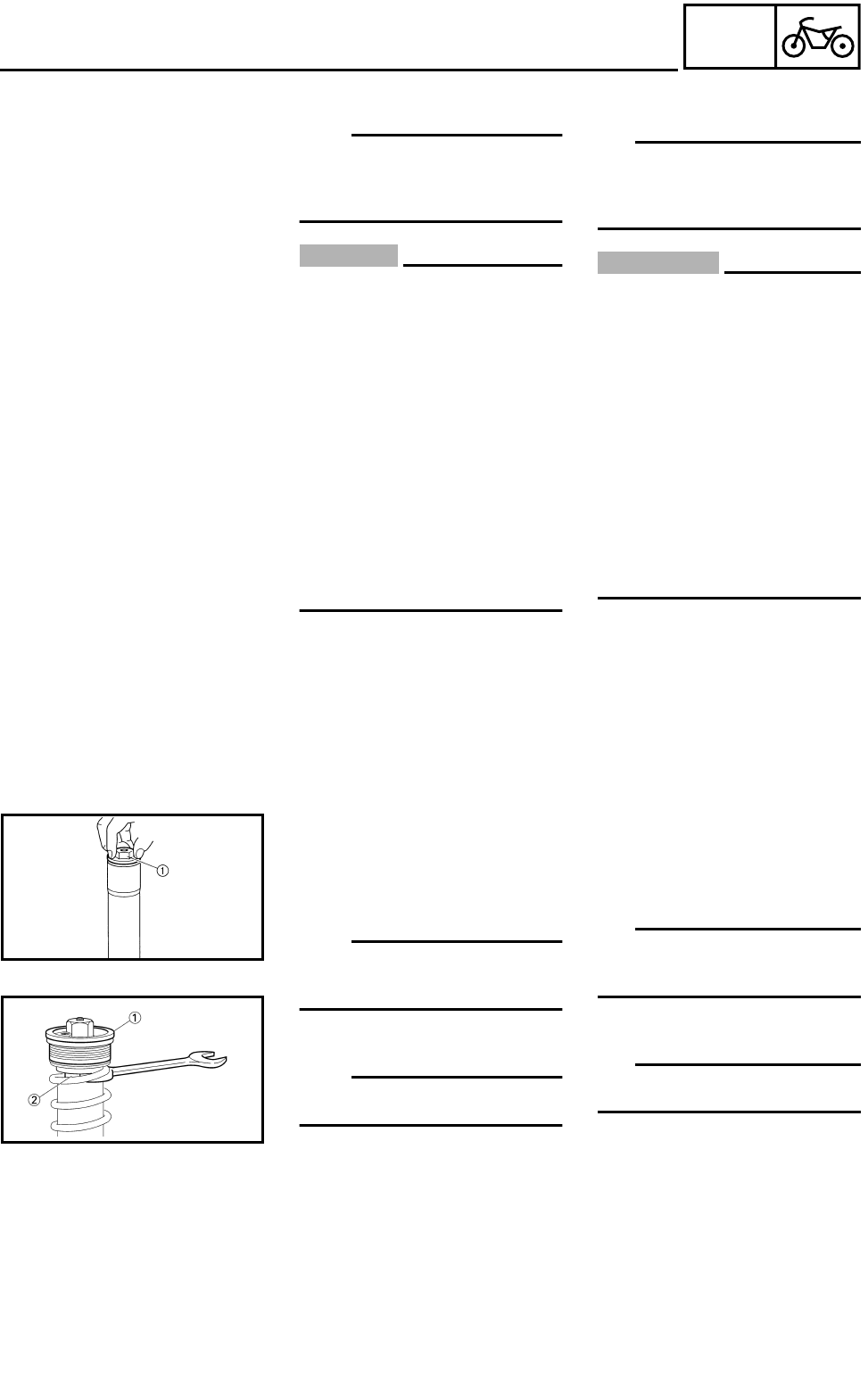 ①

①

②