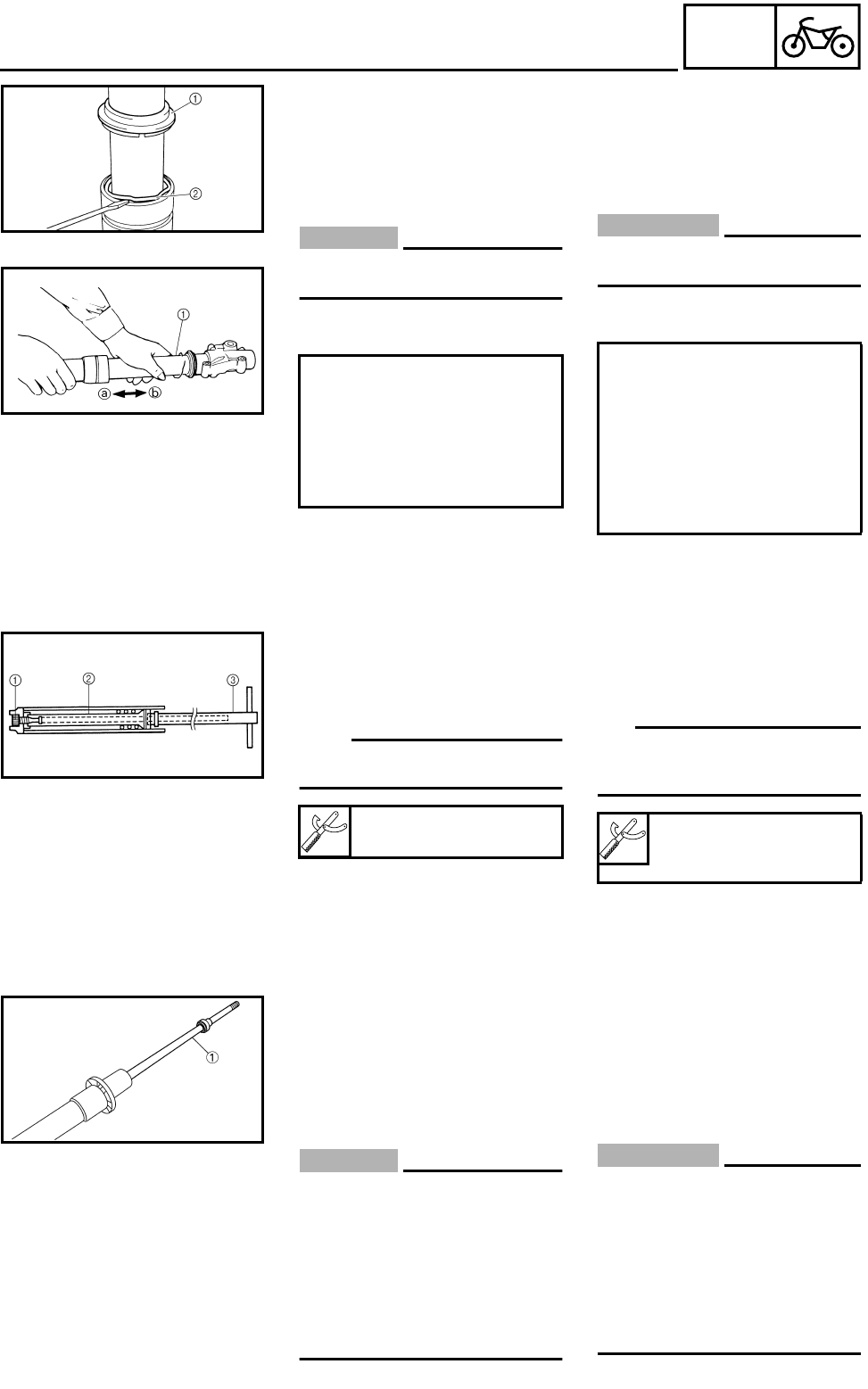 ①

②

①

ⓐ ⓑ

① ② ③

①