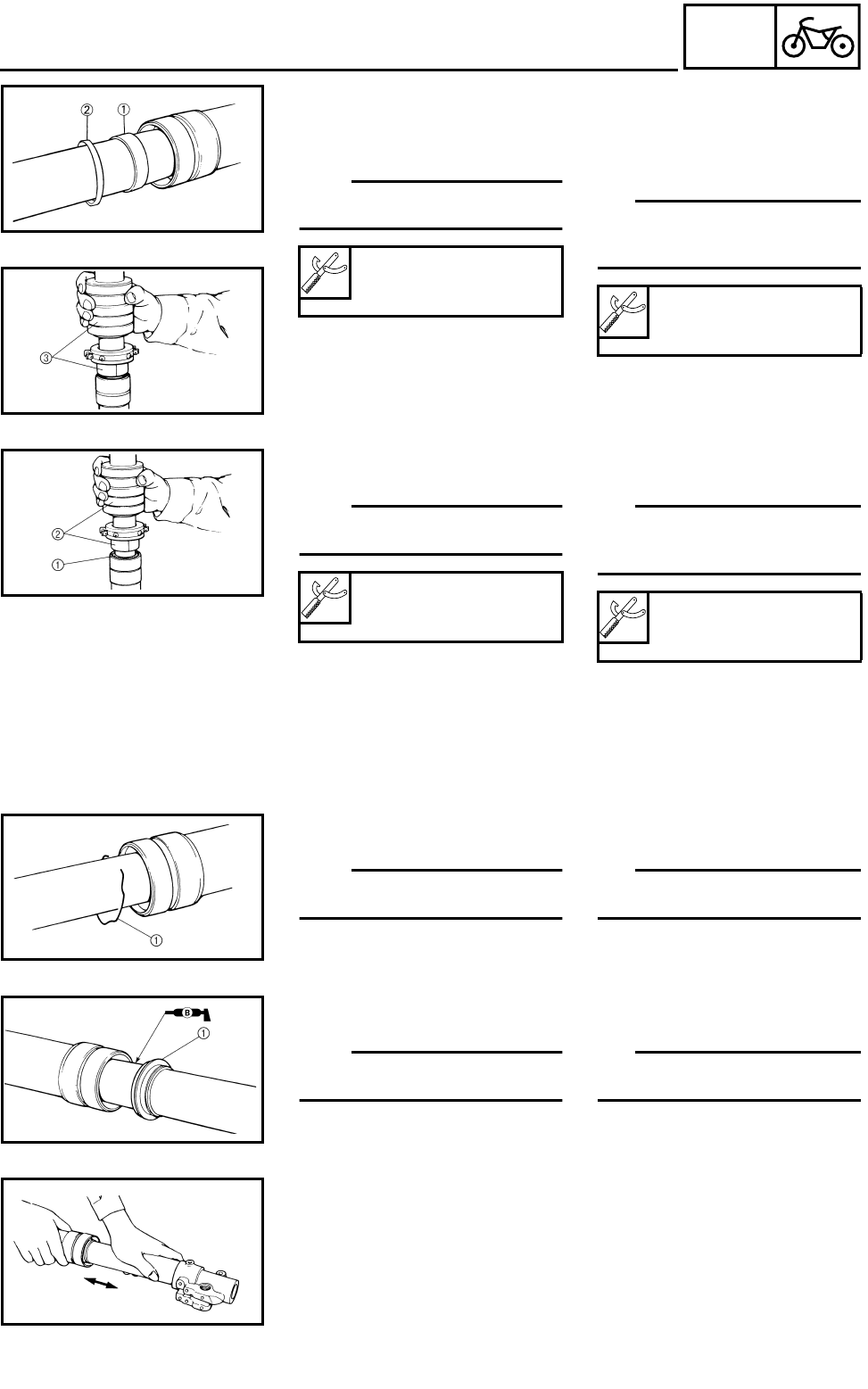 ② ①

③

②
①

①

B
①