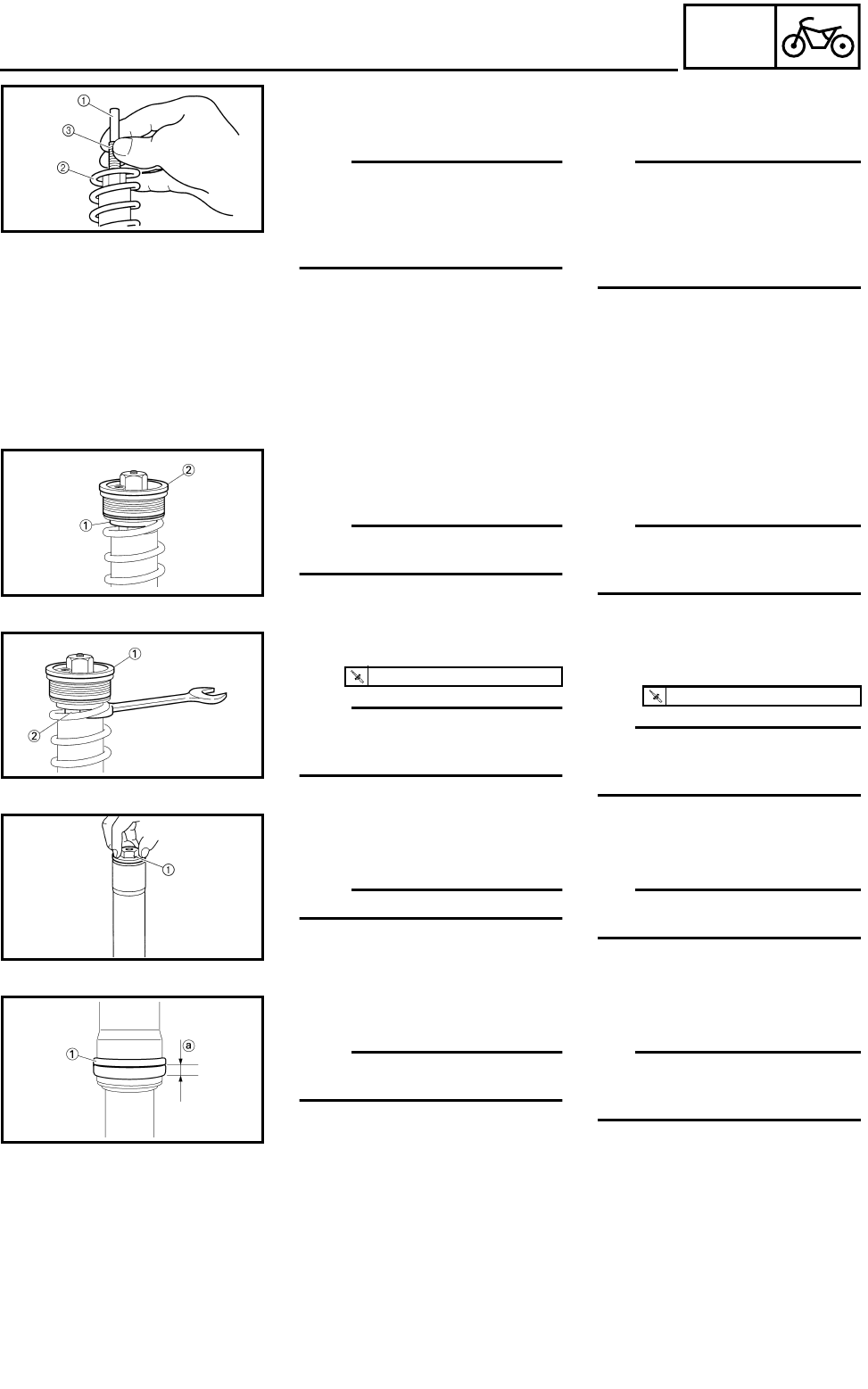 ①
③
②

②
①

①
②

①

①
ⓐ