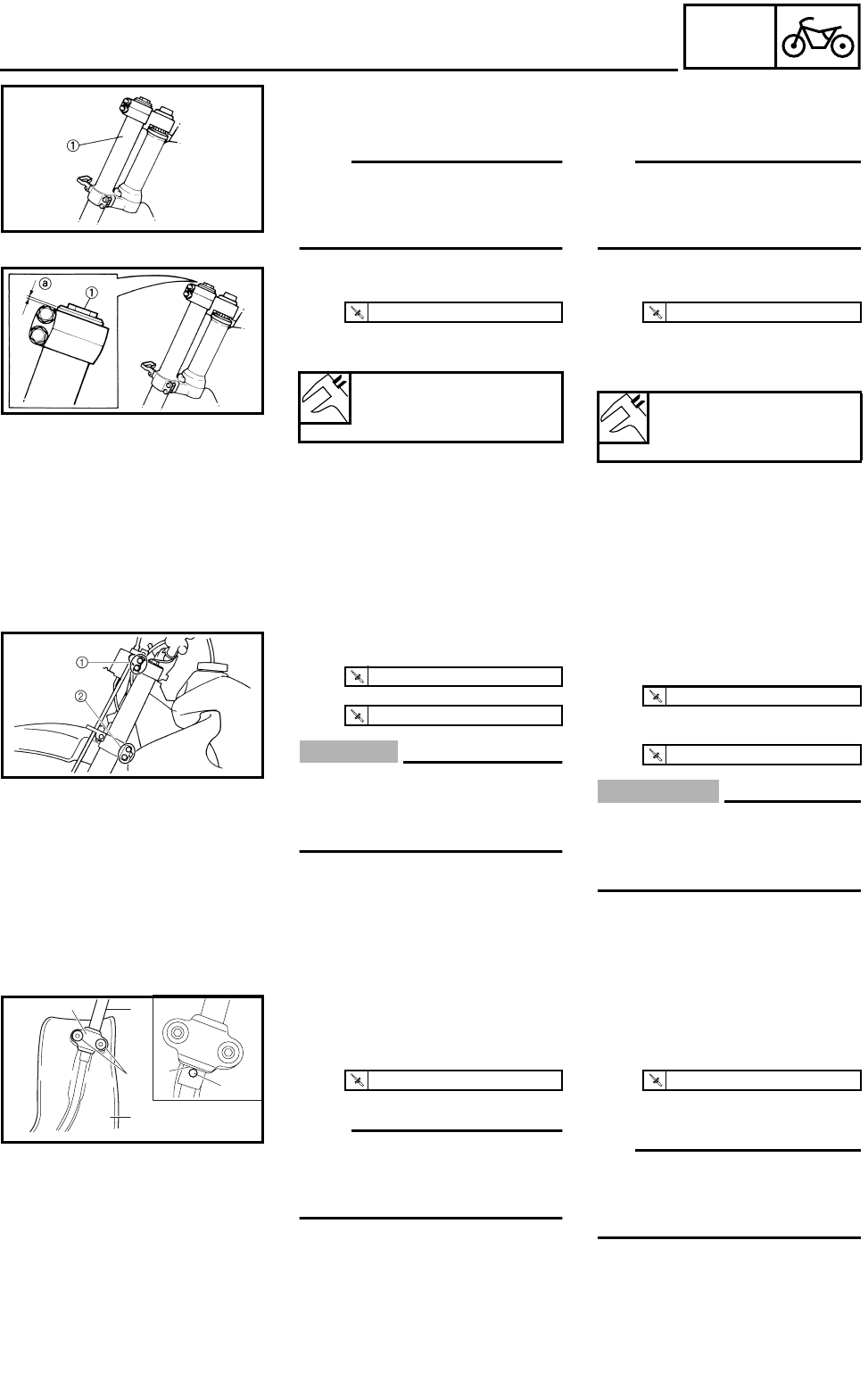 ①

ⓐ ①

①

②