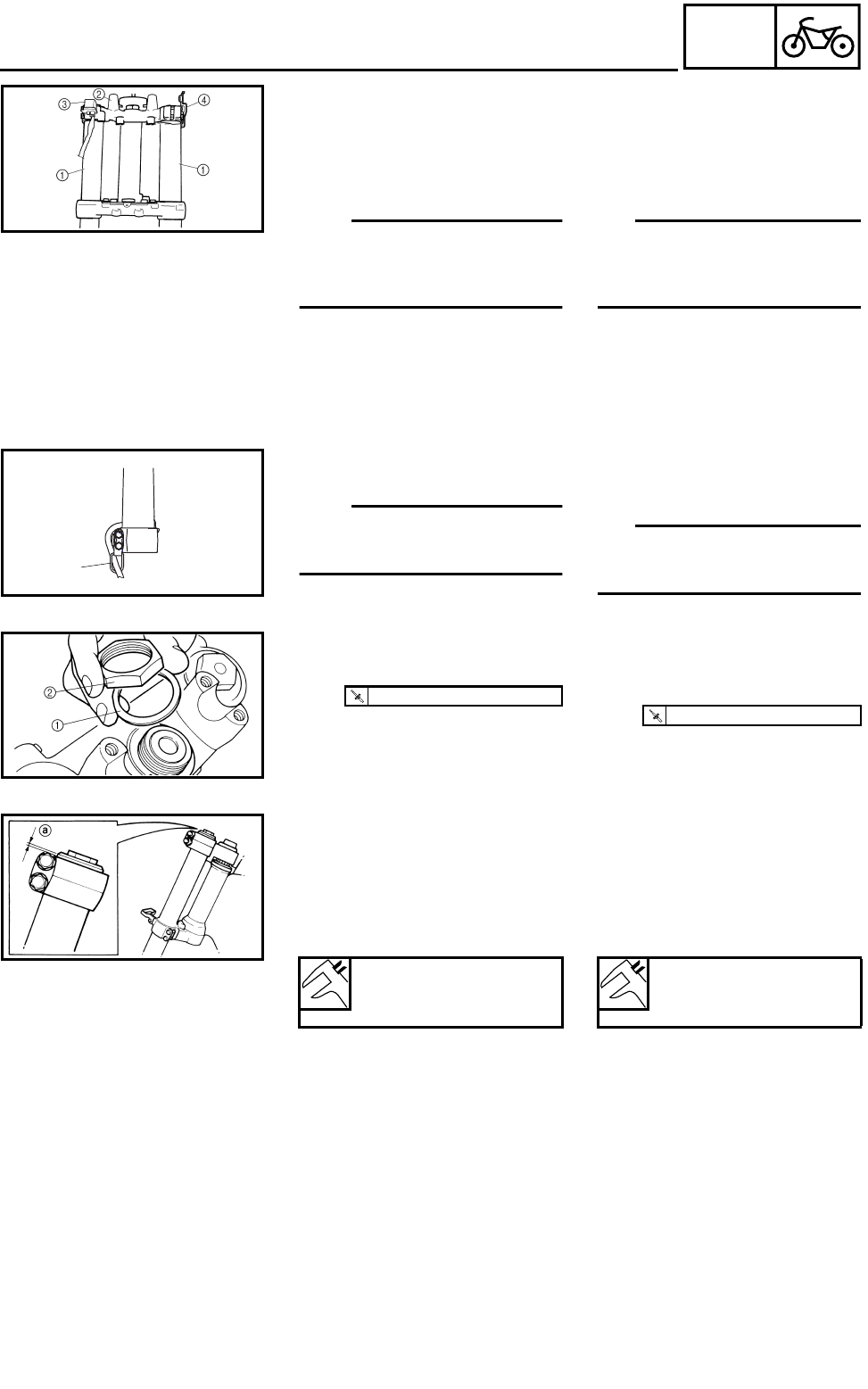 ③ ② ④
① ①

② ①

ⓐ