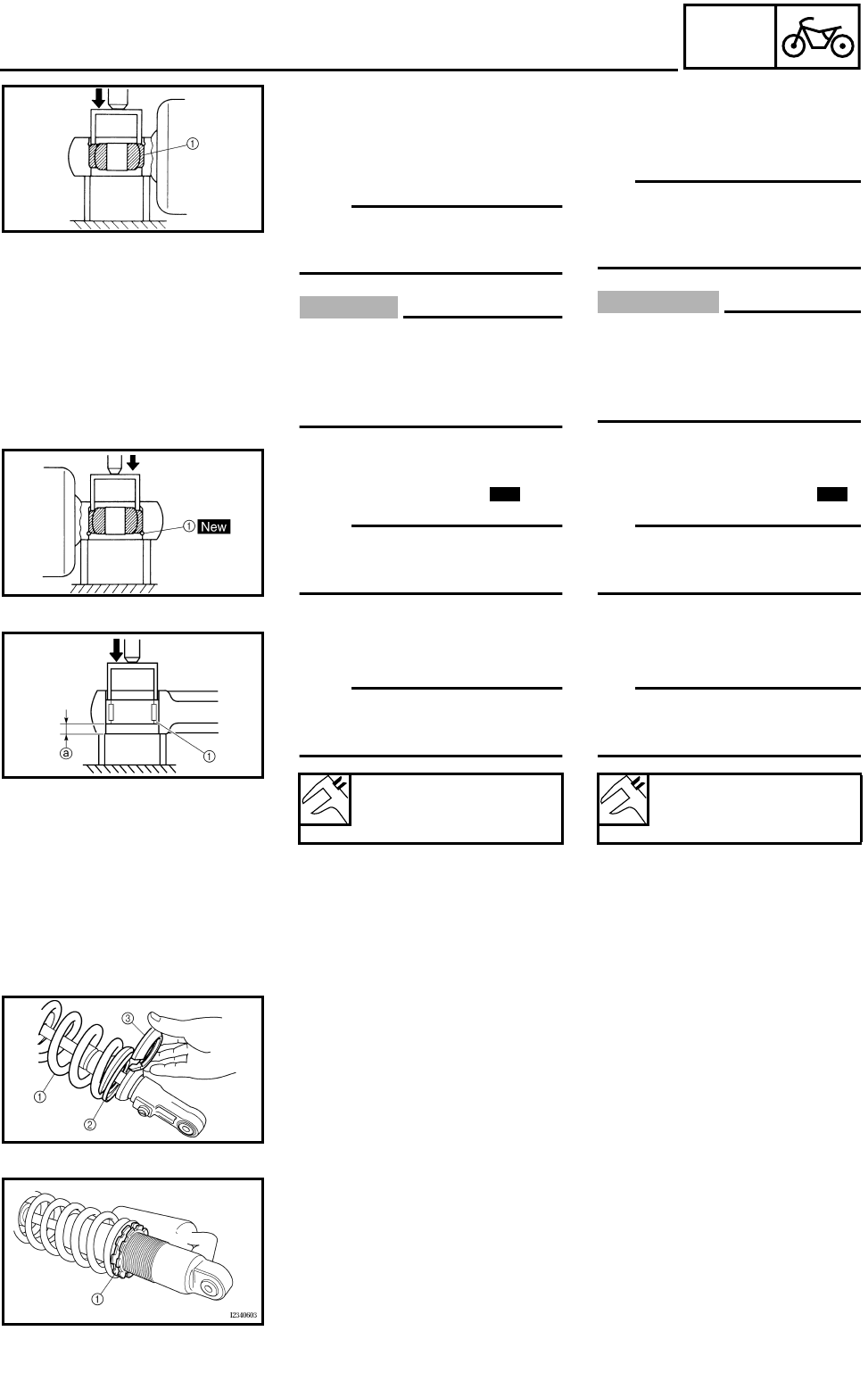 ①

① New

ⓐ

①

③

①

②

①

I2340603