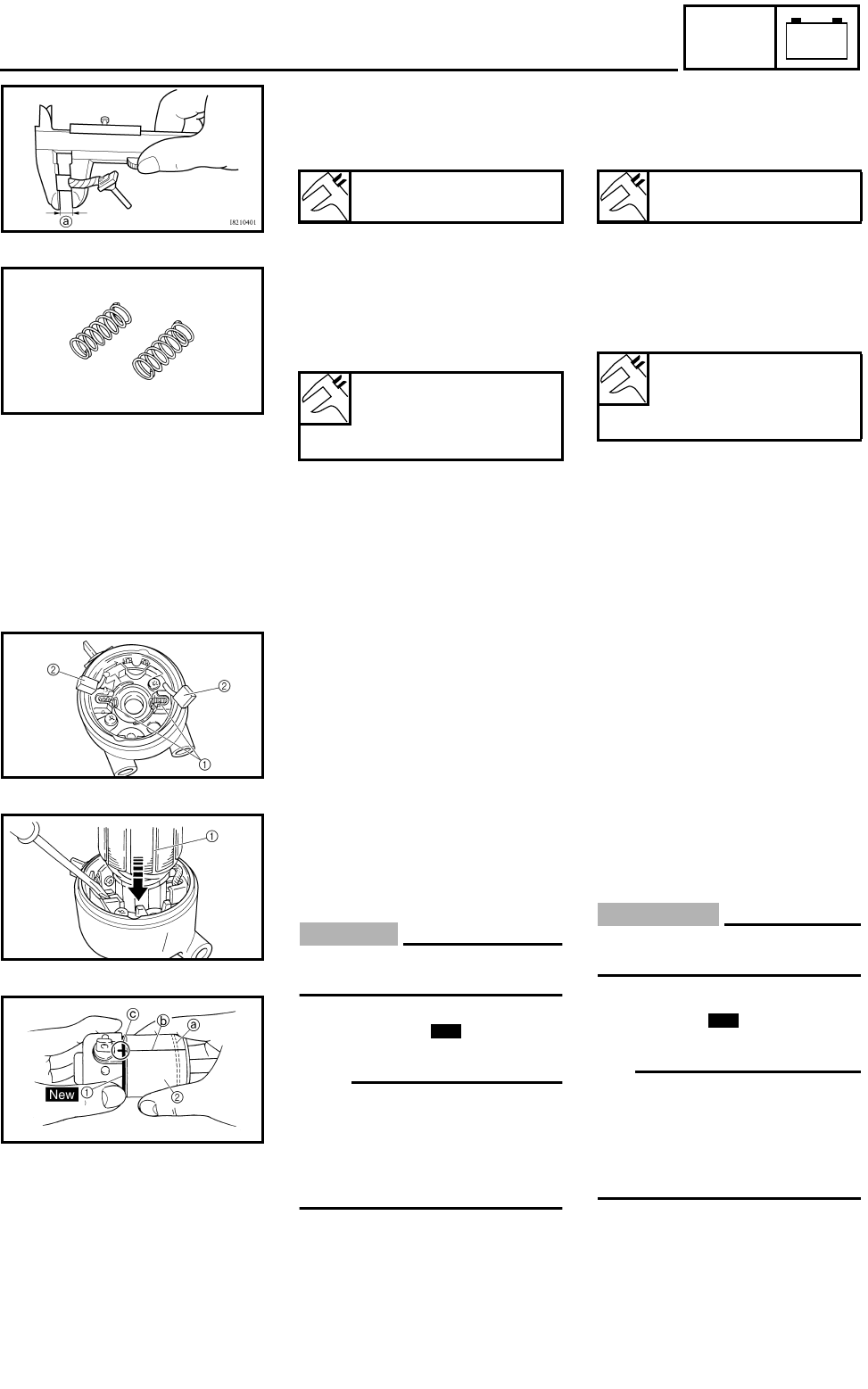 ⓐ

I8210401

②

②

①

①

ⓒ

ⓑ

ⓐ

New ①

②