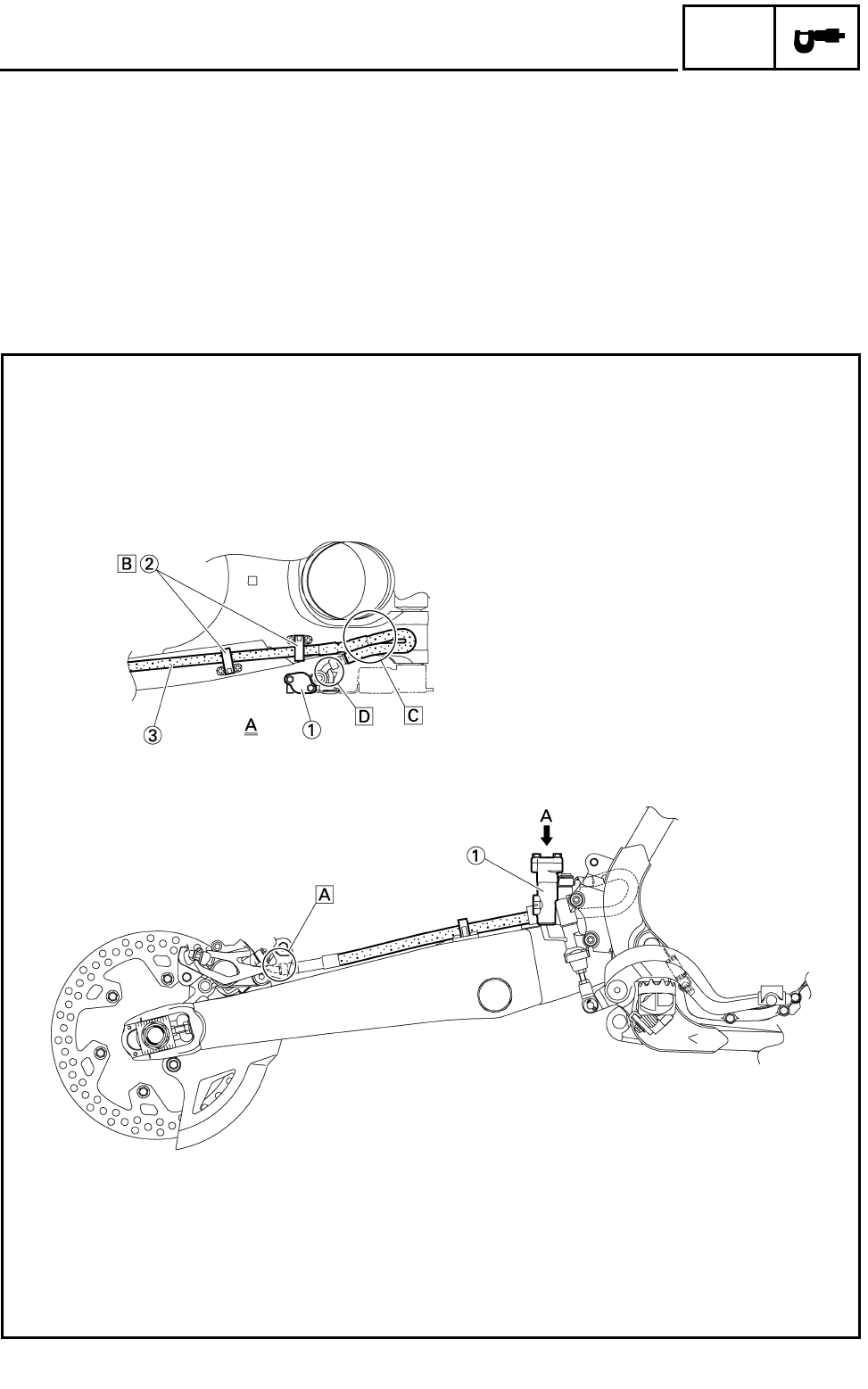 B ②

③ A ① D C

A

①

A