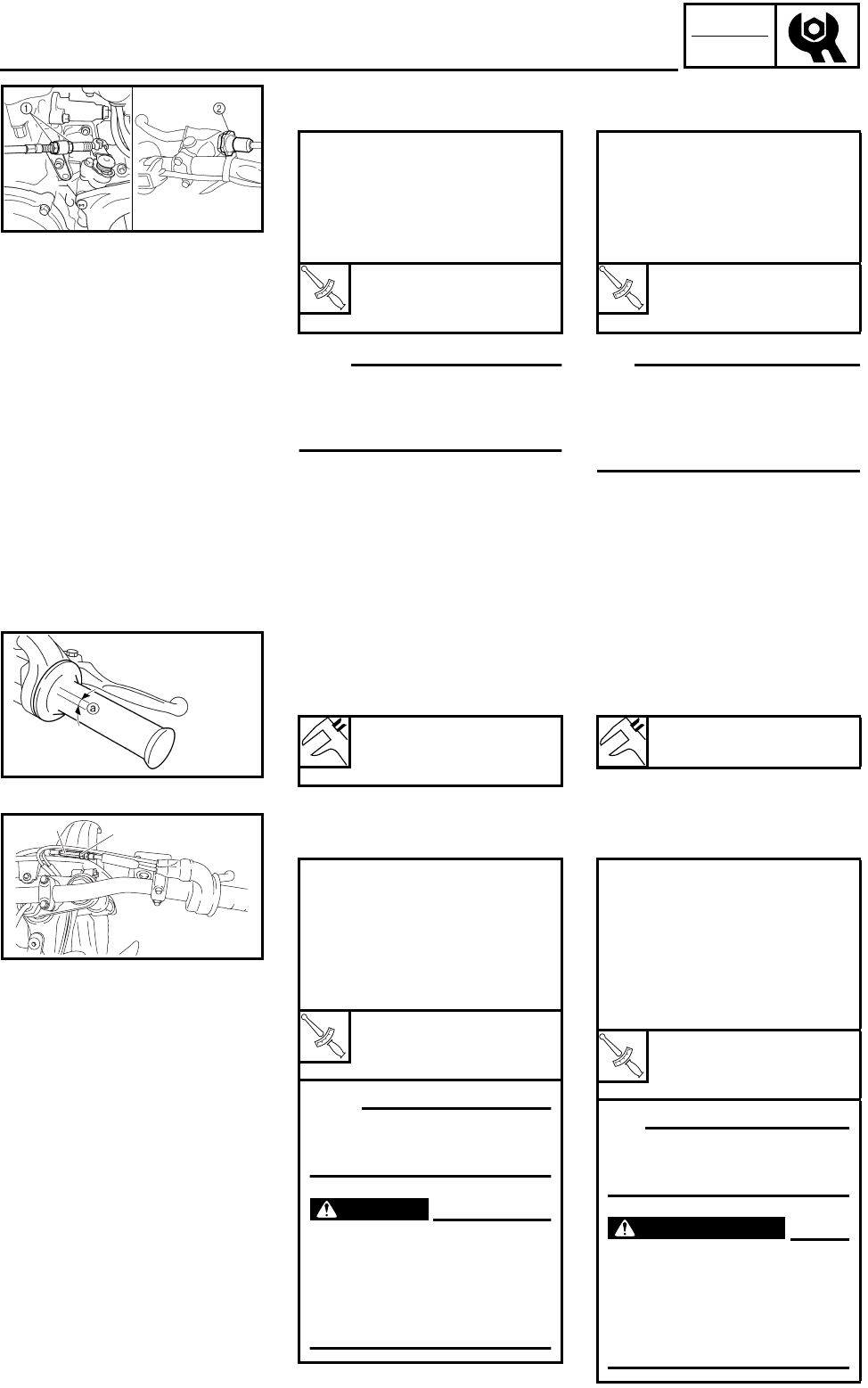 ①
②
ⓐ