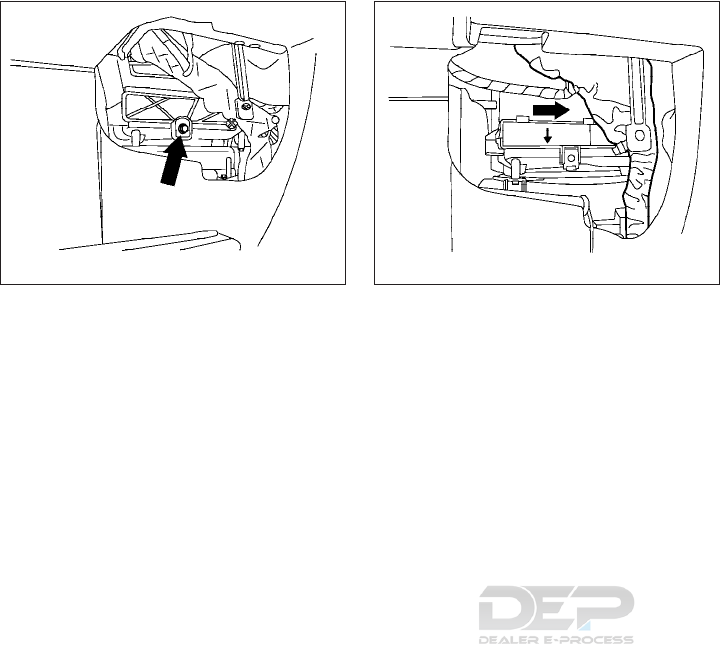 DEP
DEALER E-PROCESS