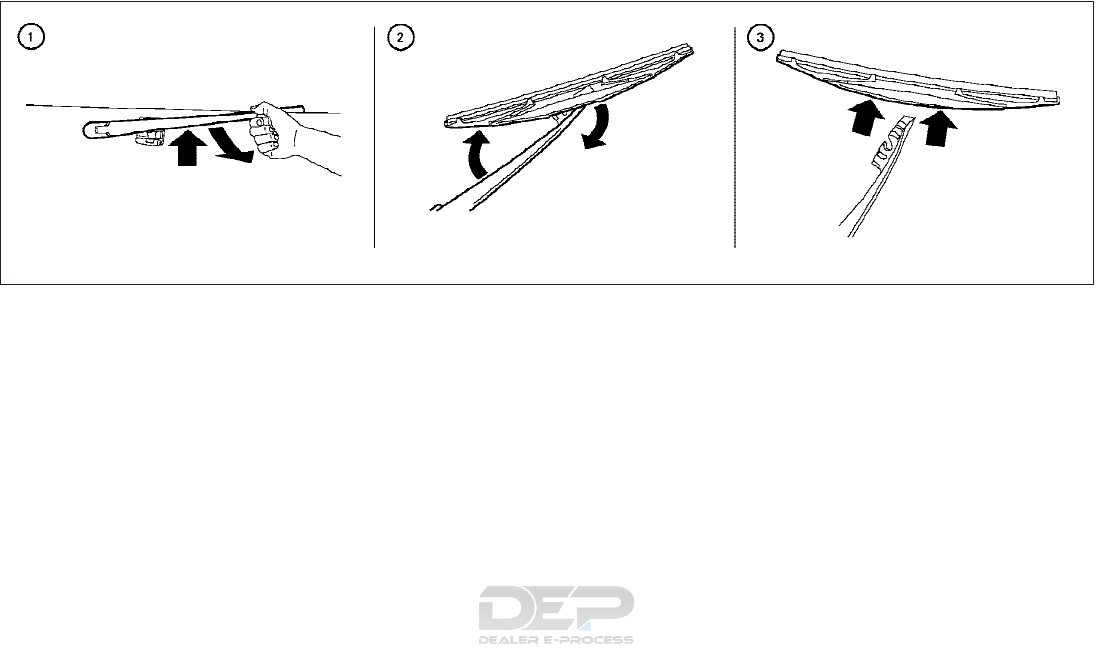 1

2

3

DEP
DEALER E-PROCESS