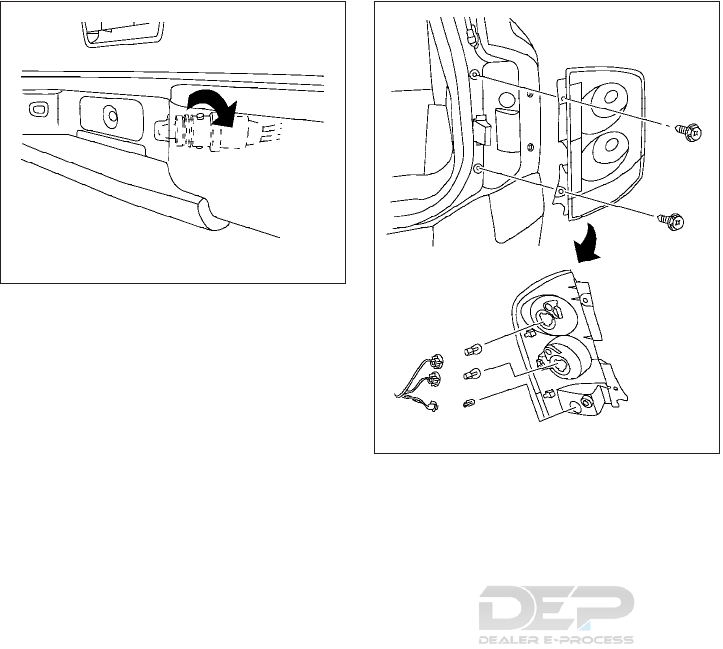 DEP
DEALER E-PROCESS