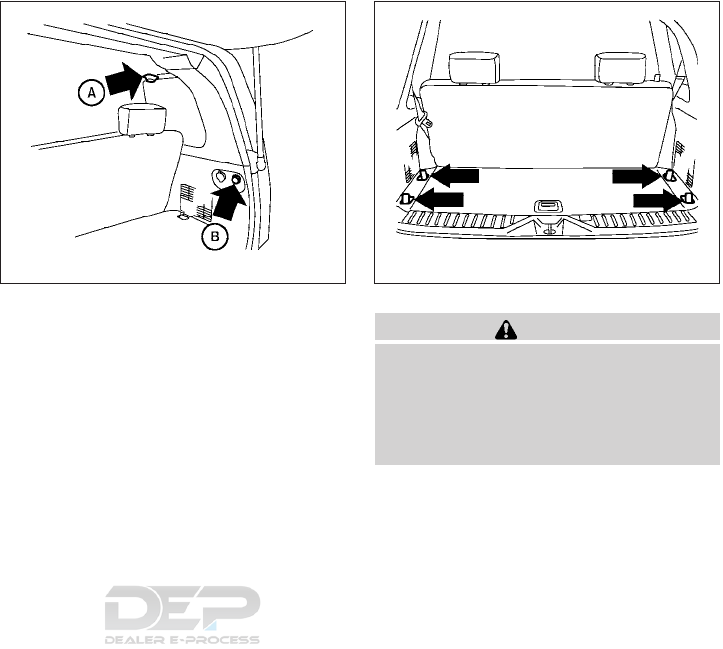 A

B

DEP
DEALER E-PROCESS