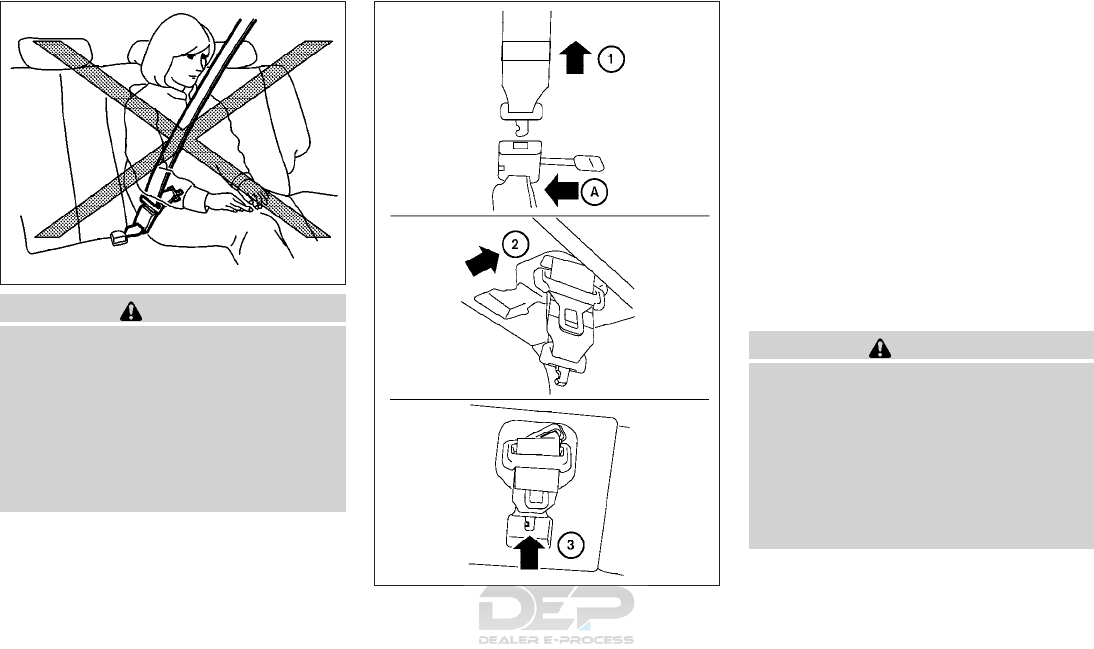 1

A

2

3

DEP
DEALER E-PROCESS