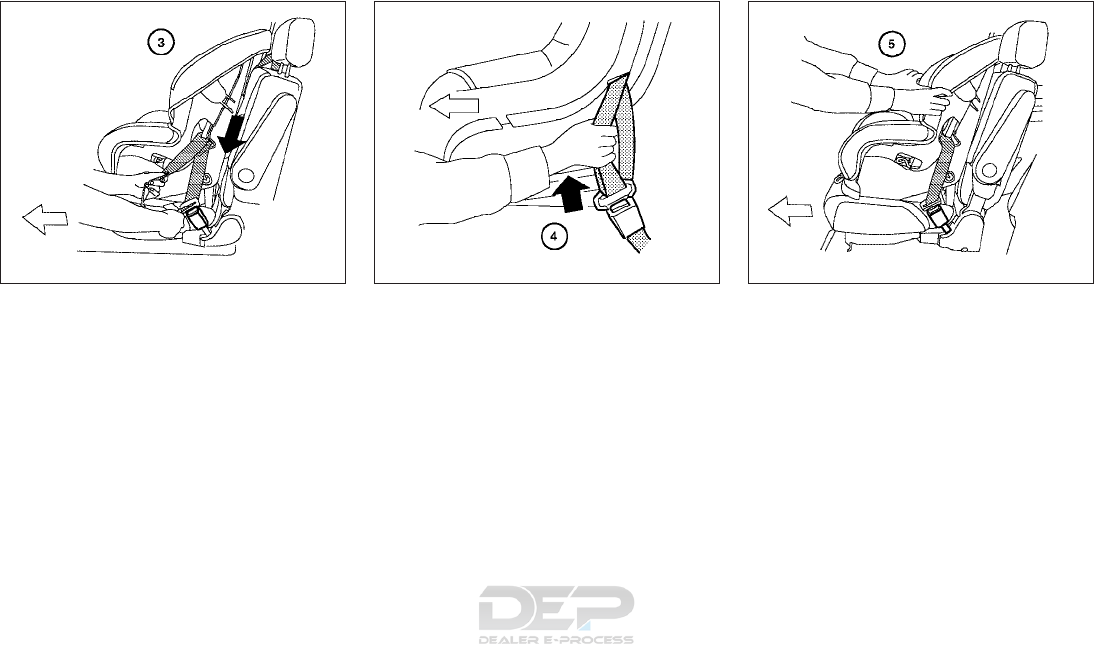 3

4

5

DEP
DEALER E-PROCESS