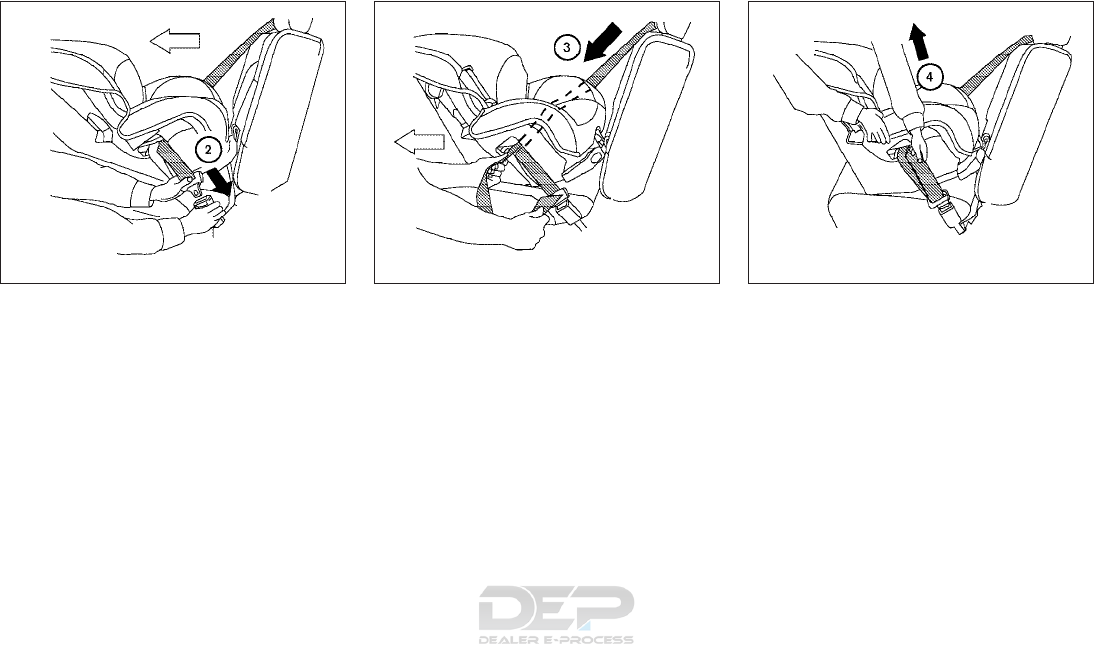 2

3

4

DEP
DEALER E-PROCESS