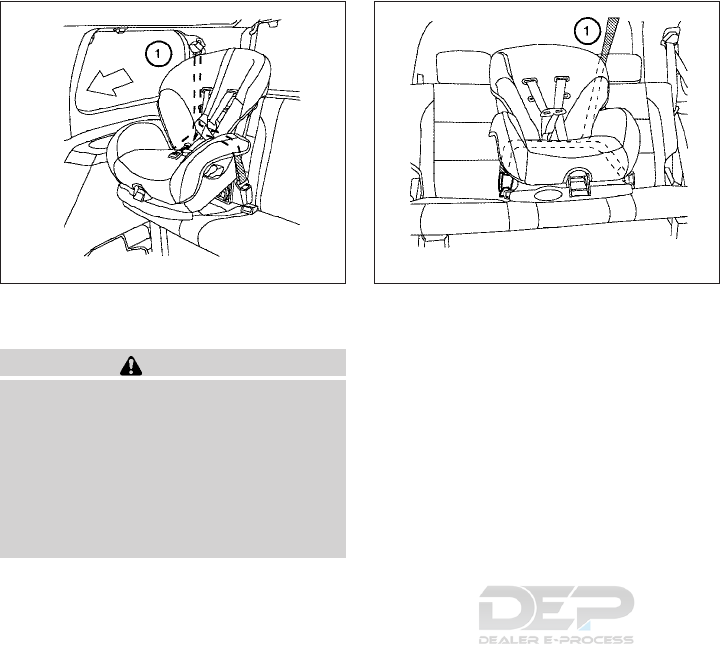 1

1

DEP
DEALER E-PROCESS