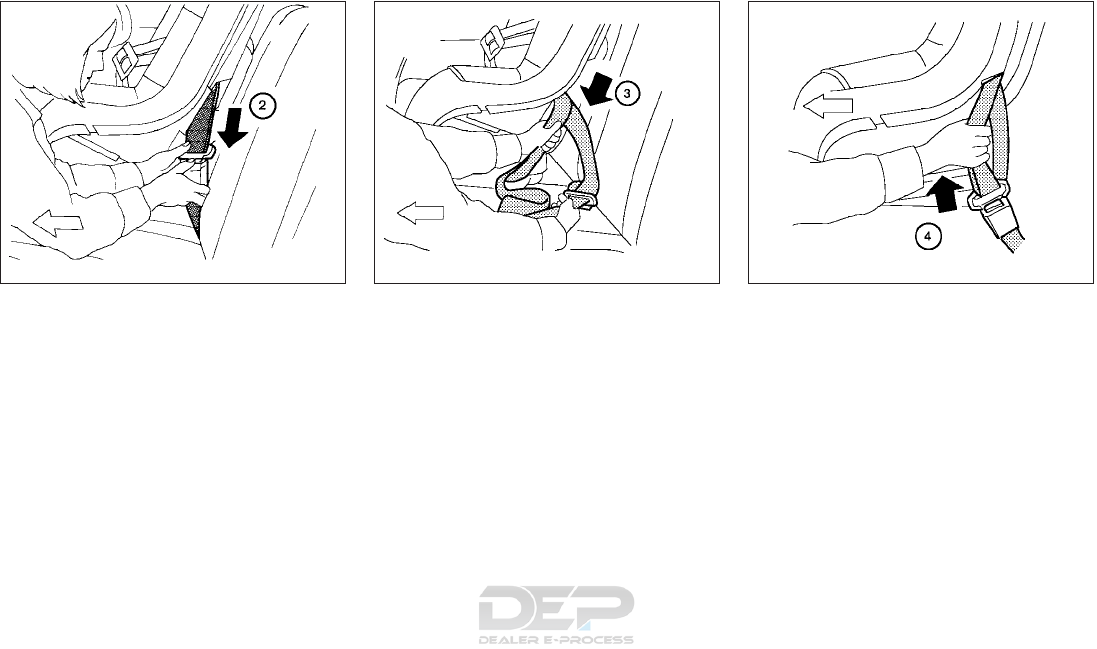 2

3

4

DEP
DEALER E-PROCESS