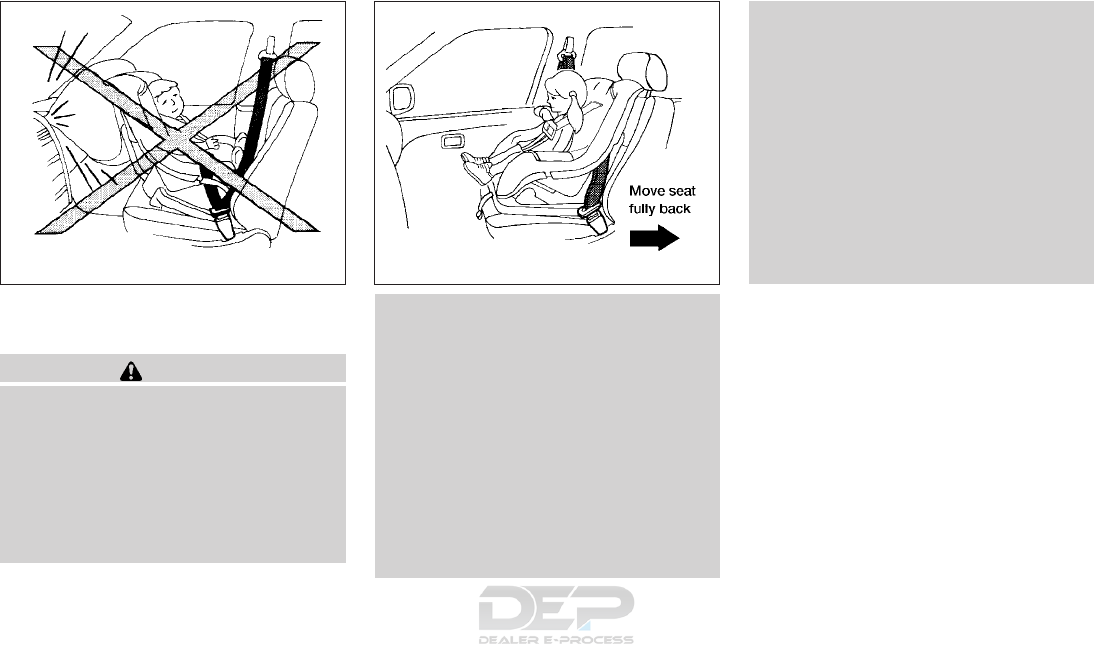 Move seat fully back

DEP
DEALER E-PROCESS