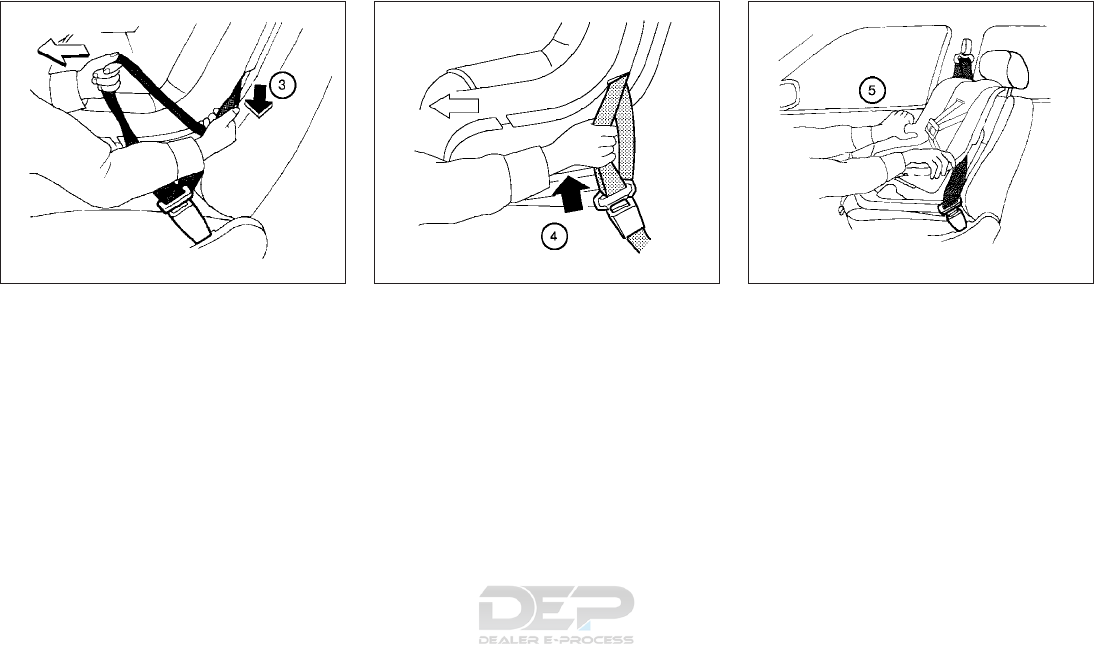 3

4

5

DEP
DEALER E-PROCESS