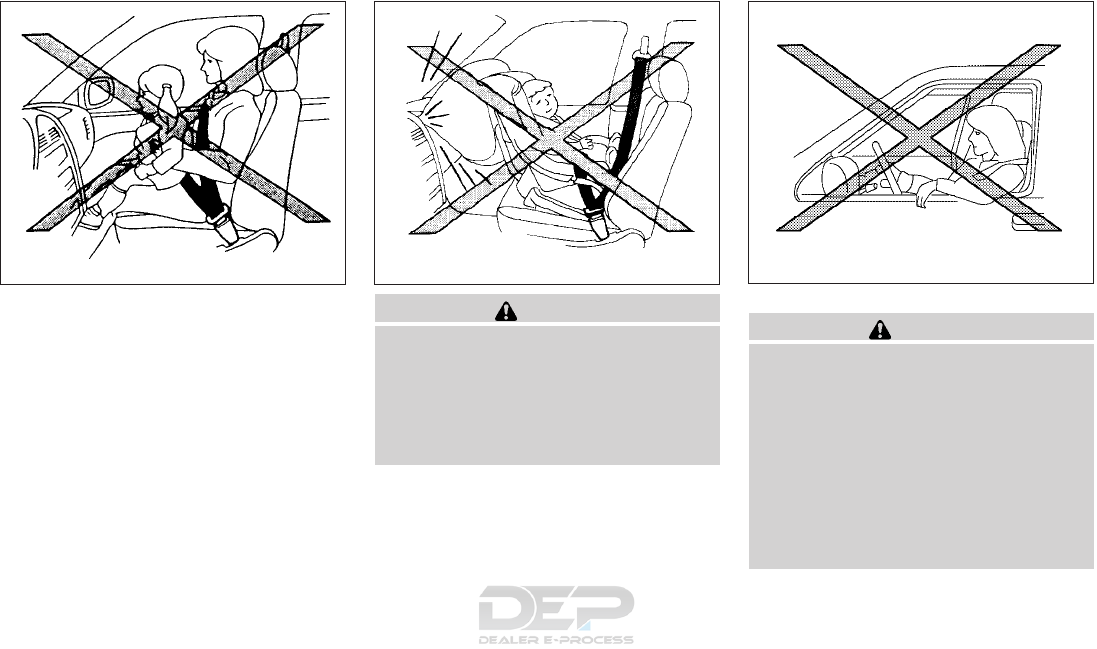 DEP
DEALER E-PROCESS