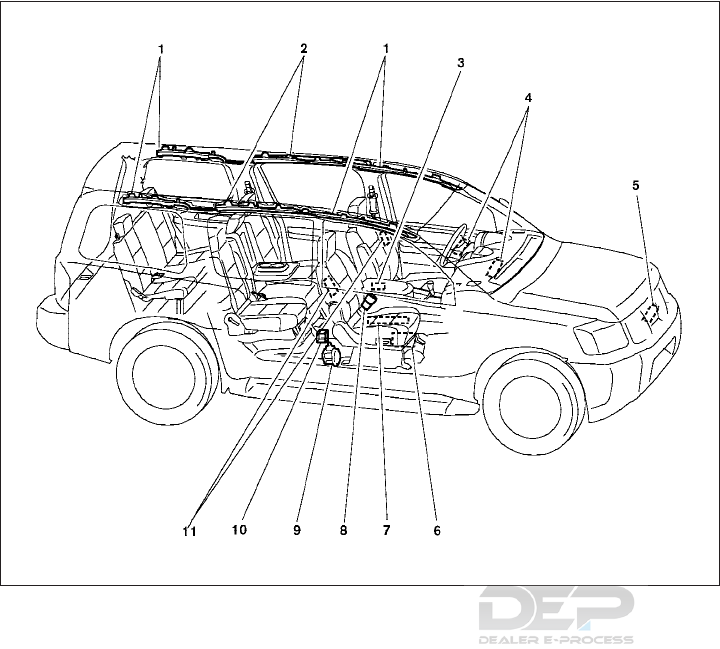 1
2
1
3
4
5
11
10
9
8
7
6

DEP
DEALER E-PROCESS