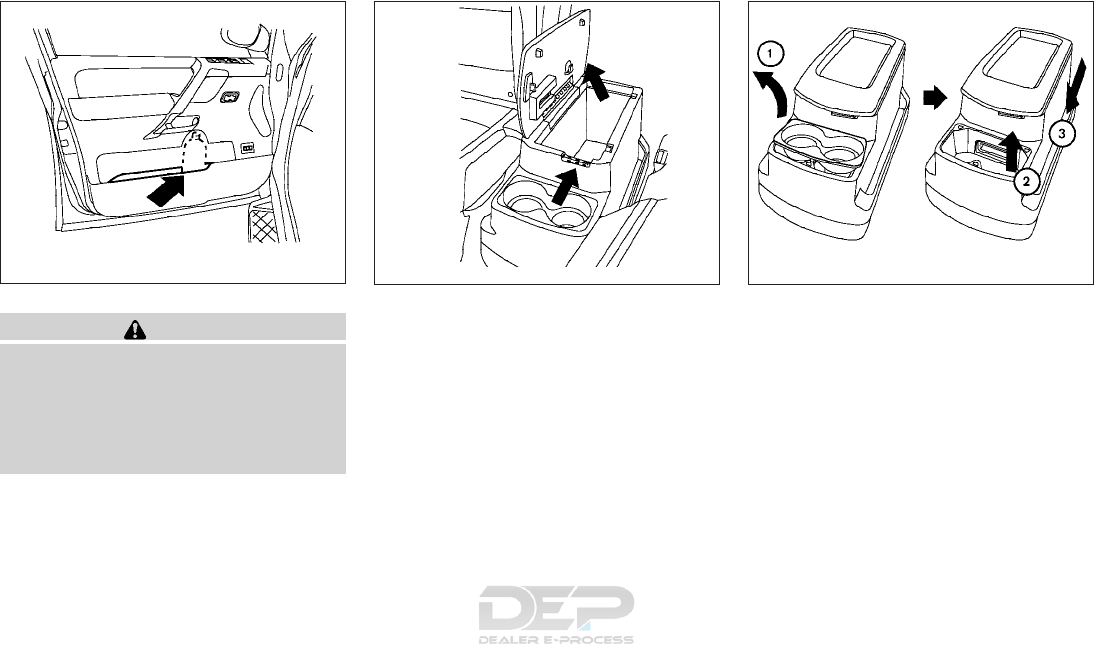 1

2

3

DEP
DEALER E-PROCESS